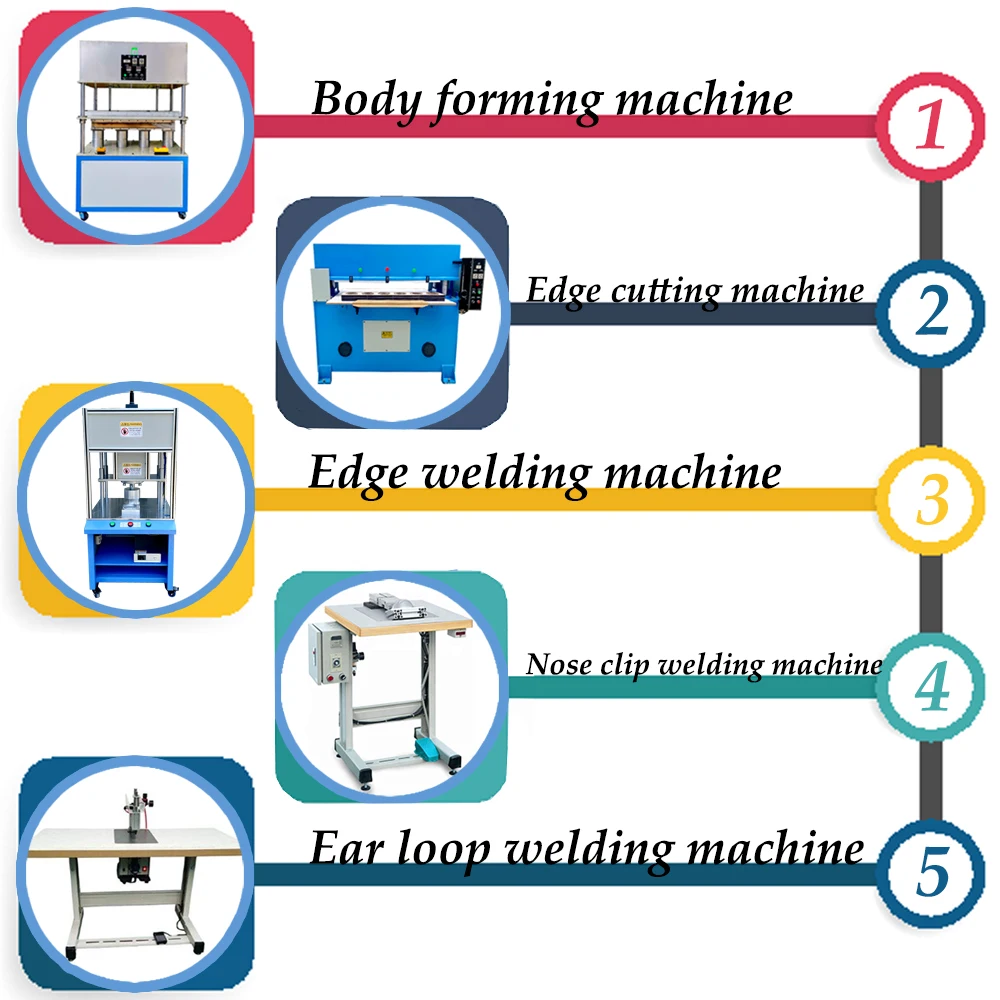 Body forming machine
1

Edge cutting machine
2

Edge welding machine
3

Nose clip welding machine
4

Ear loop welding machine
5