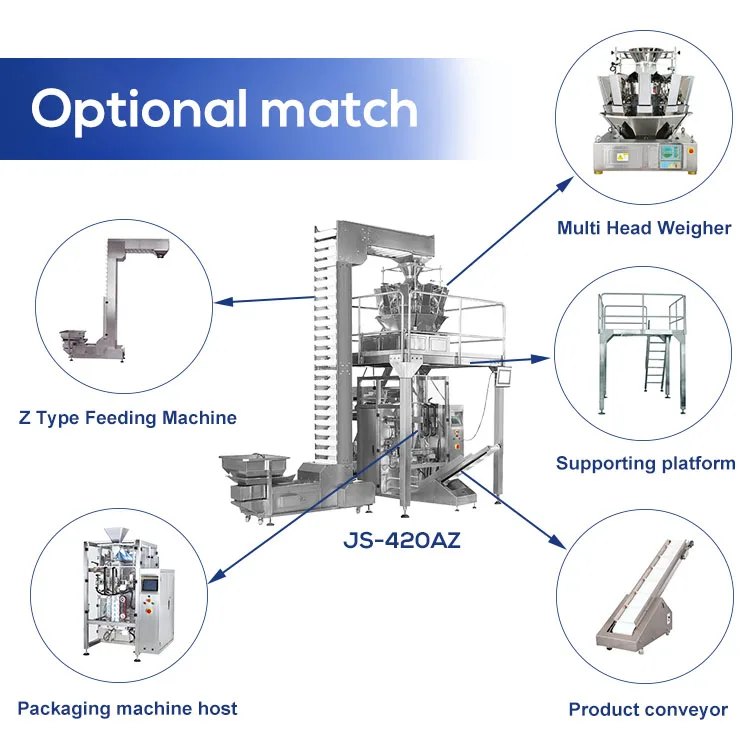 Optional match

Multi Head Weigher

Z Type Feeding Machine

Supporting platform

JS-420AZ

Packaging machine host

Product conveyor