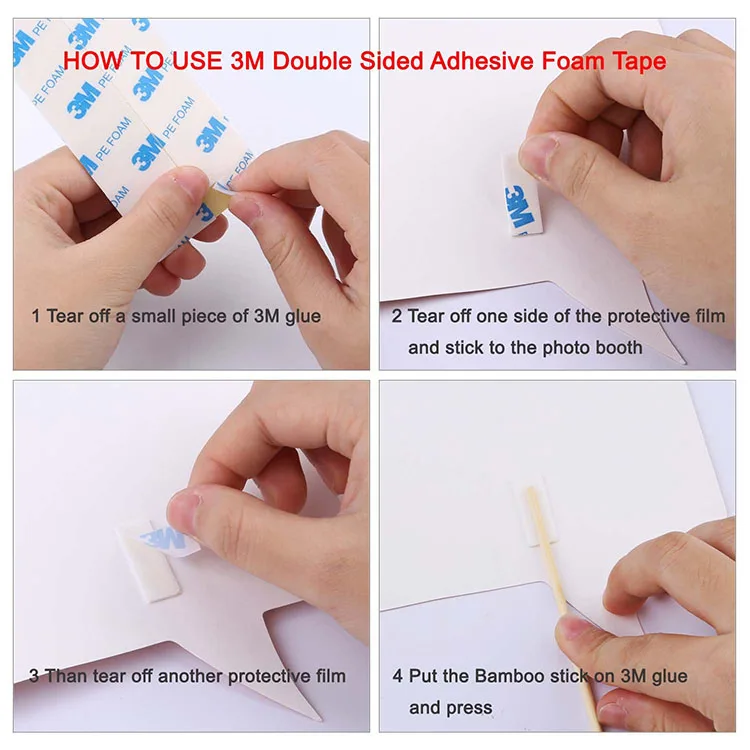 HOW TO USE 3M Double Sided Adhesive Foam Tape

3M PE FOAM 3M PE FOAM 3M PE FOAM 3M PE FOAM

1 Tear off a small piece of 3M glue

3M

2 Tear off one side of the protective film and stick to the photo booth

3M

3 Than tear off another protective film

4 Put the Bamboo stick on 3M glue and press