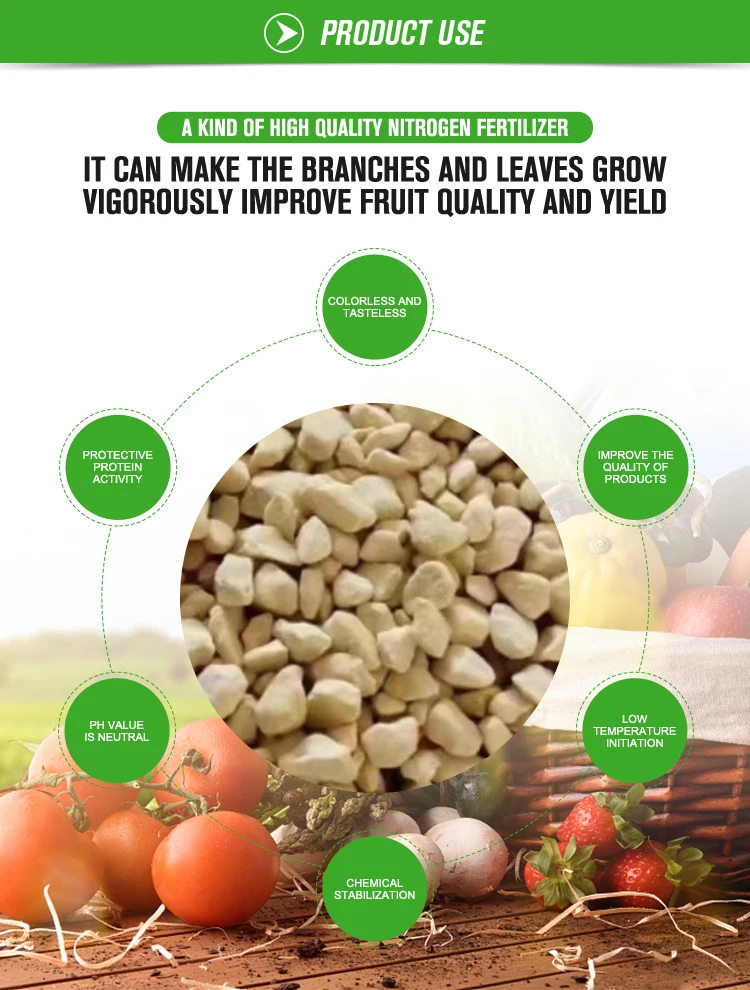 PRODUCT USE

A KIND OF HIGH QUALITY NITROGEN FERTILIZER

IT CAN MAKE THE BRANCHES AND LEAVES GROW VIGOROUSLY IMPROVE FRUIT QUALITY AND YIELD

COLORLESS AND TASTELESS

PROTECTIVE PROTEIN ACTIVITY

IMPROVE THE QUALITY OF PRODUCTS

PH VALUE IS NEUTRAL

LOW TEMPERATURE INITIATION

CHEMICAL STABILIZATION