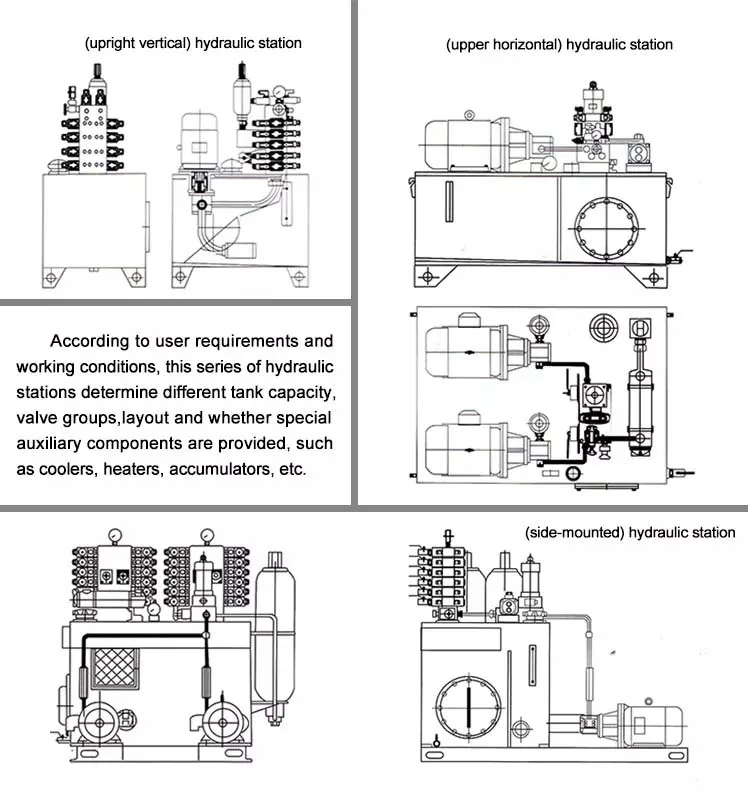 (upright vertical) hydraulic station

(upper horizontal) hydraulic station

According to user requirements and working conditions, this series of hydraulic stations determine different tank capacity, valve groups,layout and whether special auxiliary components are provided, such as coolers, heaters, accumulators, etc.

(side-mounted) hydraulic station