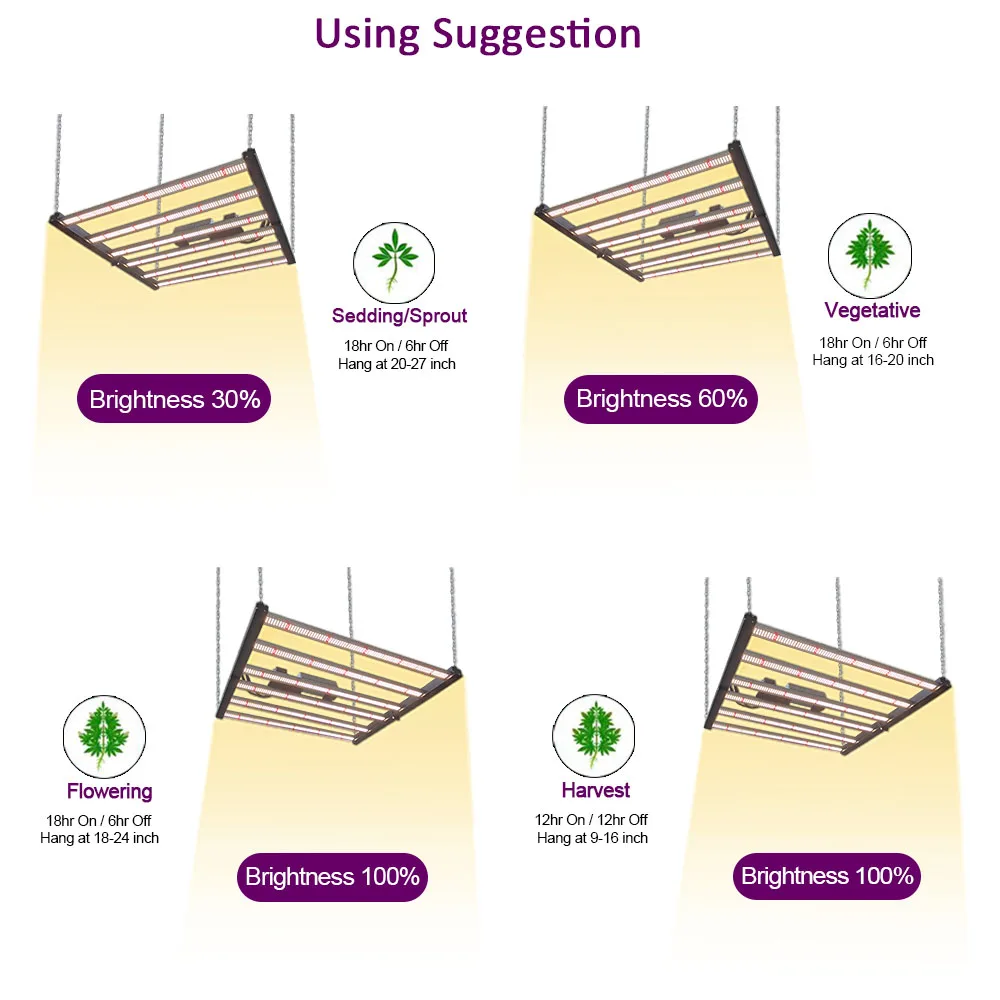 Using Suggestion

Sedding/Sprout
18hr On / 6hr Off
Hang at 20-27 inch

Brightness 30%

Vegetative
18hr On / 6hr Off
Hang at 16-20 inch

Brightness 60%

Flowering
18hr On / 6hr Off
Hang at 18-24 inch

Brightness 100%

Harvest
12hr On / 12hr Off
Hang at 9-16 inch

Brightness 100%