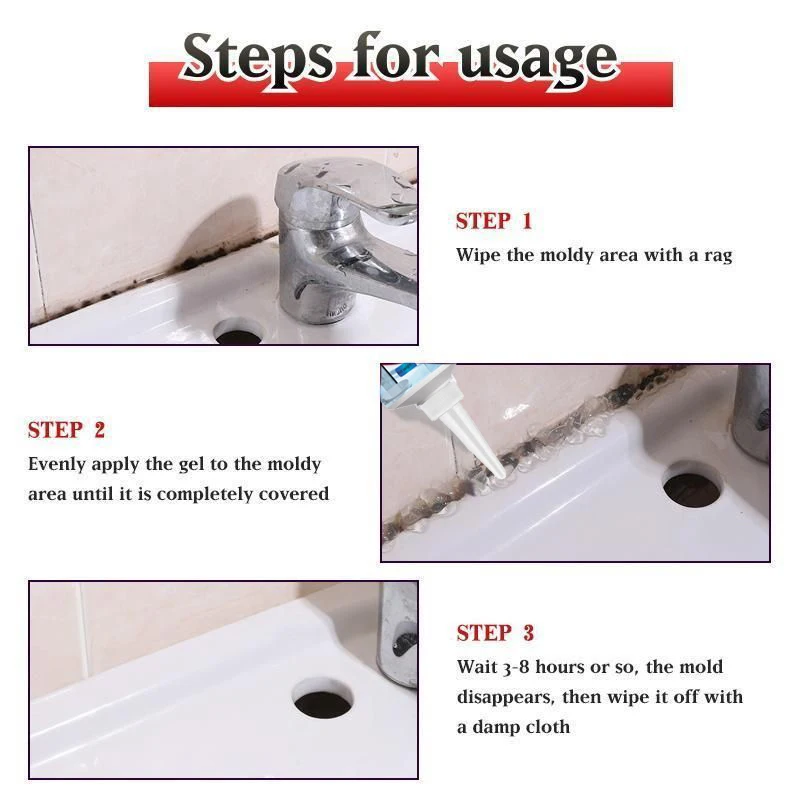 Steps for usage

STEP 1
Wipe the moldy area with a rag

STEP 2
Evenly apply the gel to the moldy area until it is completely covered

STEP 3
Wait 3-8 hours or so, the mold disappears, then wipe it off with a damp cloth