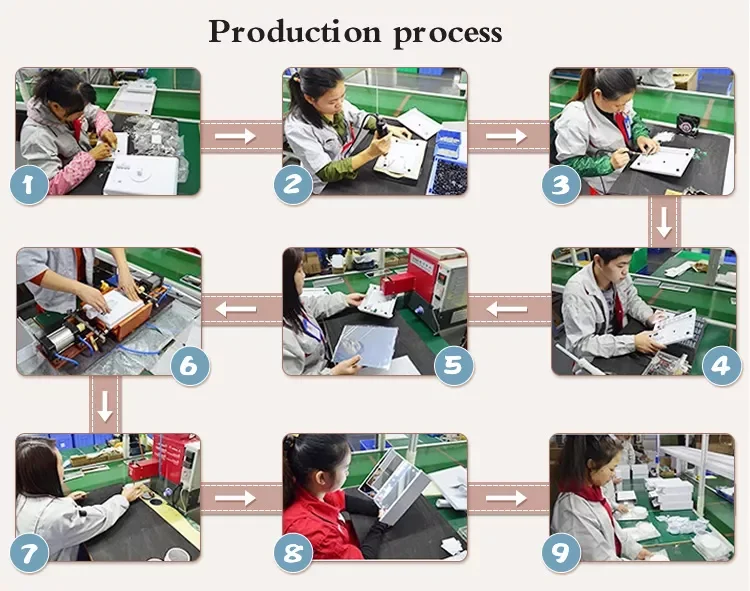 Production process

1

2

3

4

5

6

7

8

9