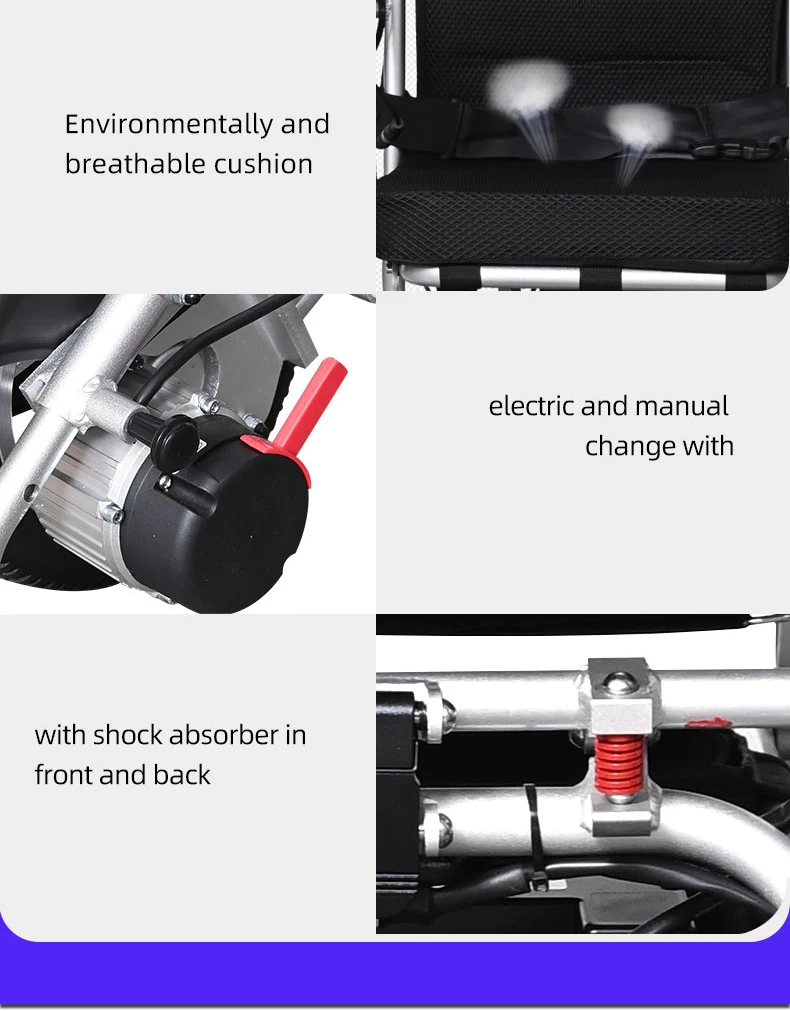 Environmentally and breathable cushion

electric and manual change with

with shock absorber in front and back