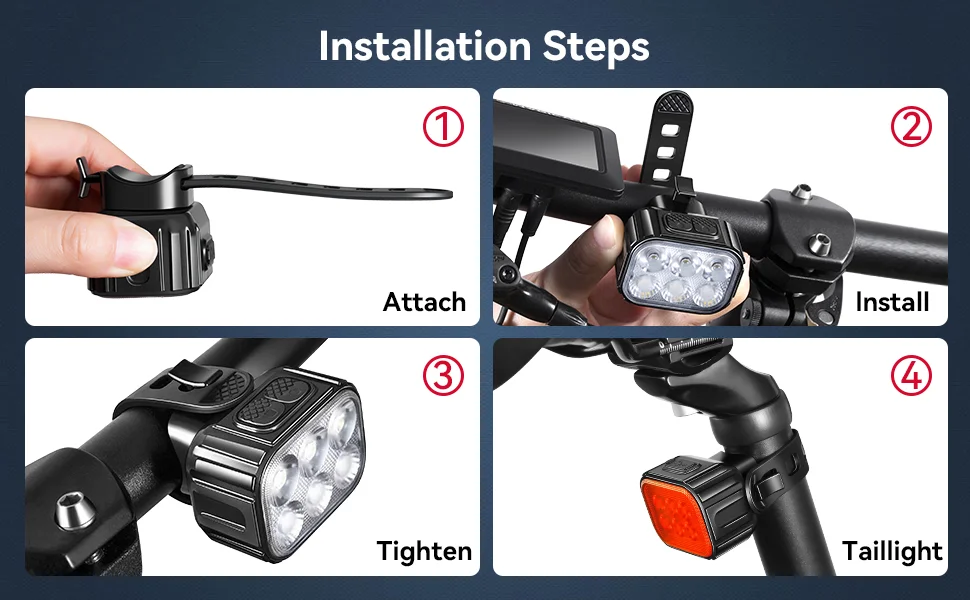 Installation Steps

①
Attach

②
Install

③
Tighten

④
Taillight