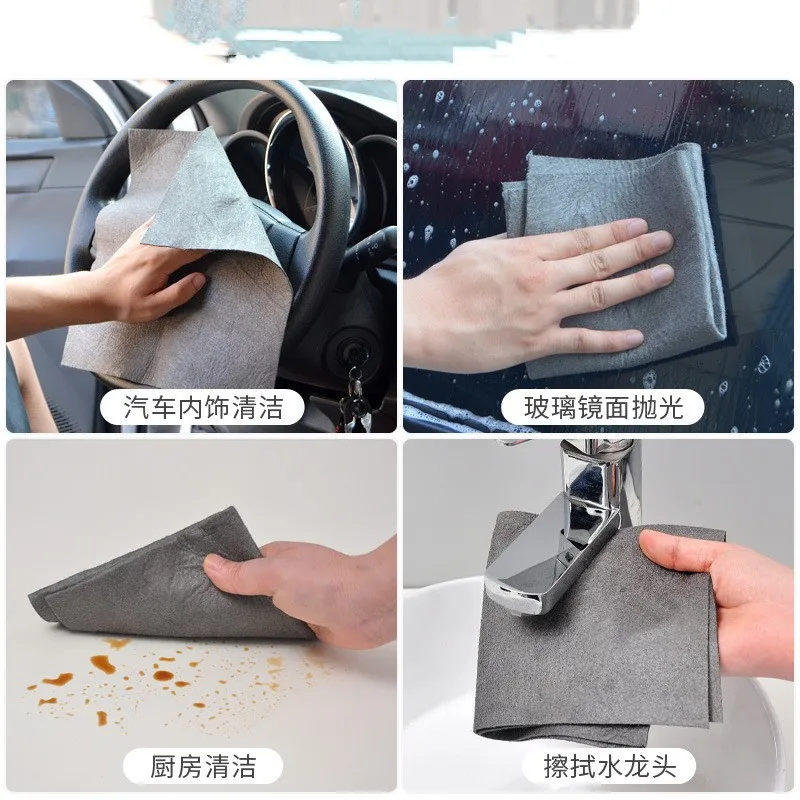 汽车内饰清洁

玻璃镜面抛光

厨房清洁

擦拭水龙头