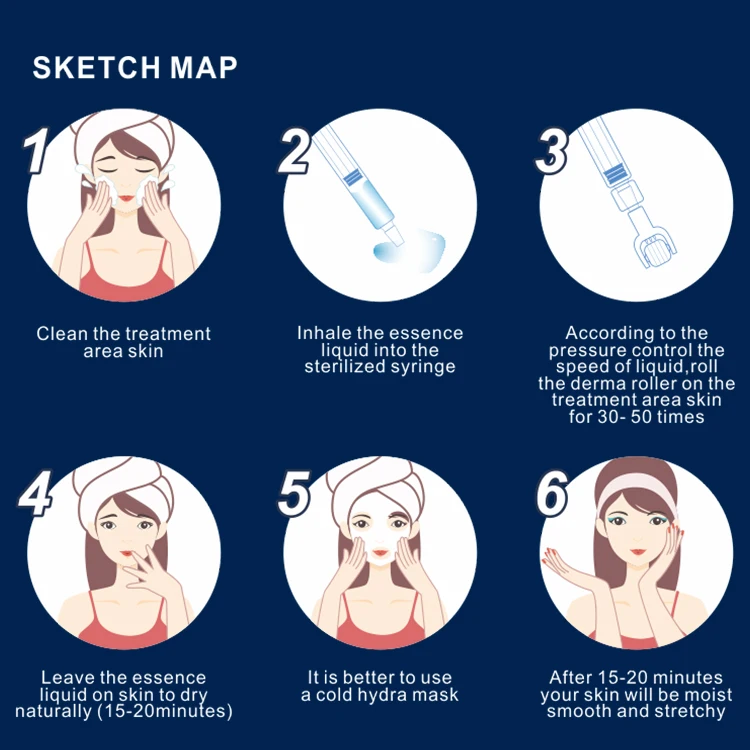 SKETCH MAP

1

Clean the treatment area skin

2

Inhale the essence liquid into the sterilized syringe

3

According to the pressure control the speed of liquid,roll the derma roller on the treatment area skin for 30- 50 times

4

Leave the essence liquid on skin to dry naturally (15-20minutes)

5

It is better to use a cold hydra mask

6

After 15-20 minutes your skin will be moist smooth and stretchy