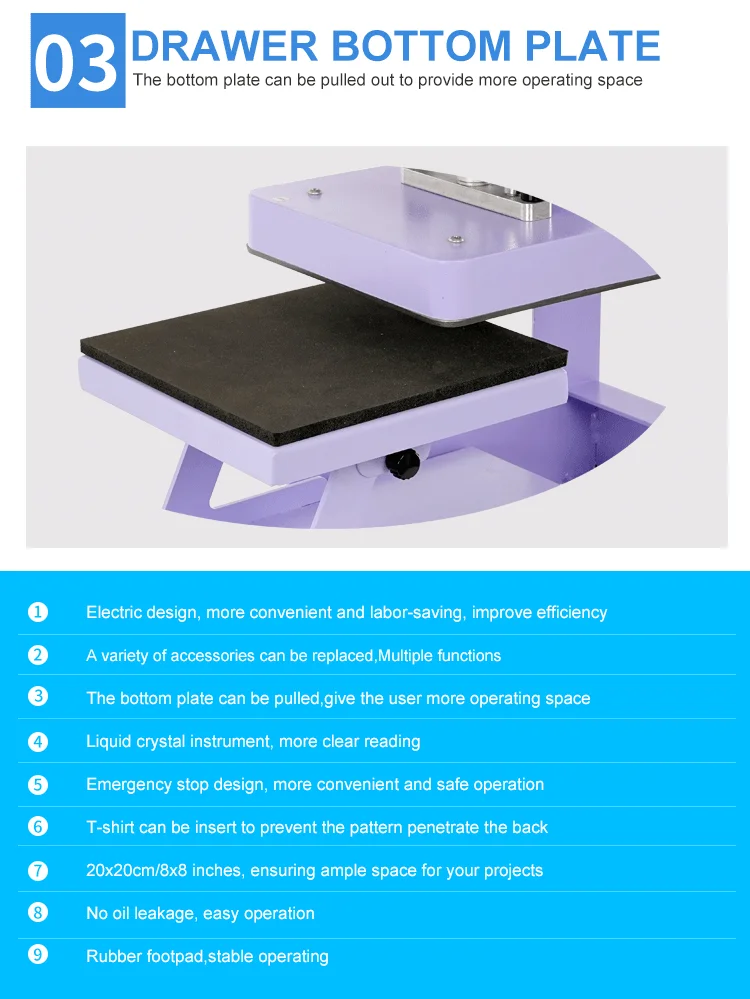 03 DRAWER BOTTOM PLATE
The bottom plate can be pulled out to provide more operating space

1 Electric design, more convenient and labor-saving, improve efficiency
2 A variety of accessories can be replaced,Multiple functions
3 The bottom plate can be pulled,give the user more operating space
4 Liquid crystal instrument, more clear reading
5 Emergency stop design, more convenient and safe operation
6 T-shirt can be insert to prevent the pattern penetrate the back
7 20x20cm/8x8 inches, ensuring ample space for your projects
8 No oil leakage, easy operation
9 Rubber footpad,stable operating