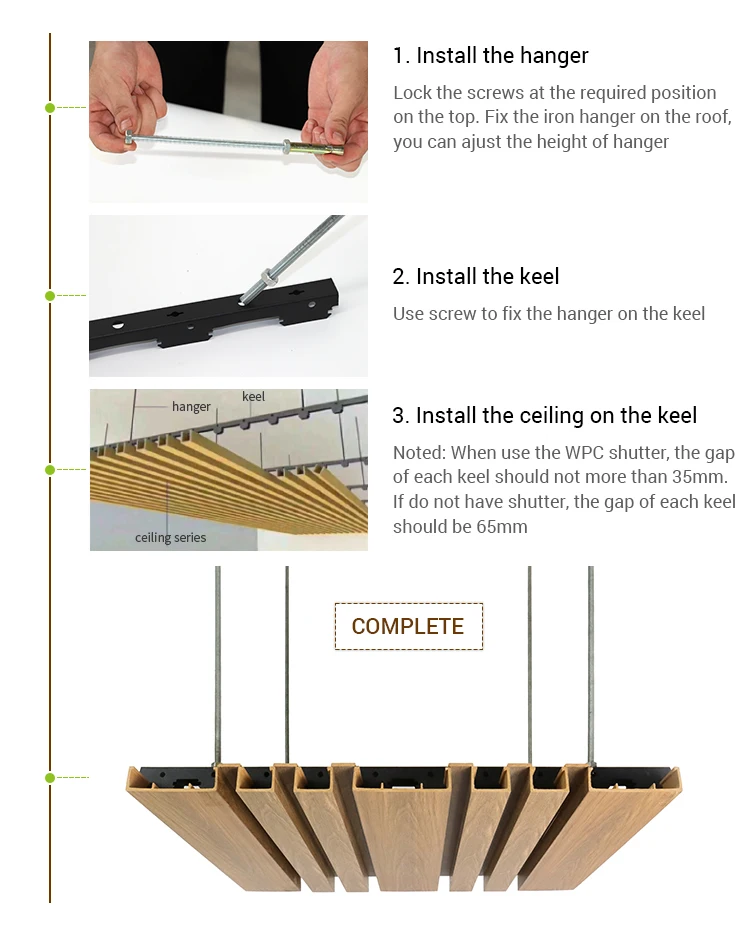 1. Install the hanger

Lock the screws at the required position on the top. Fix the iron hanger on the roof, you can ajust the height of hanger

2. Install the keel

Use screw to fix the hanger on the keel

hanger

keel

ceiling series

3. Install the ceiling on the keel

Noted: When use the WPC shutter, the gap of each keel should not more than 35mm. If do not have shutter, the gap of each keel should be 65mm

COMPLETE