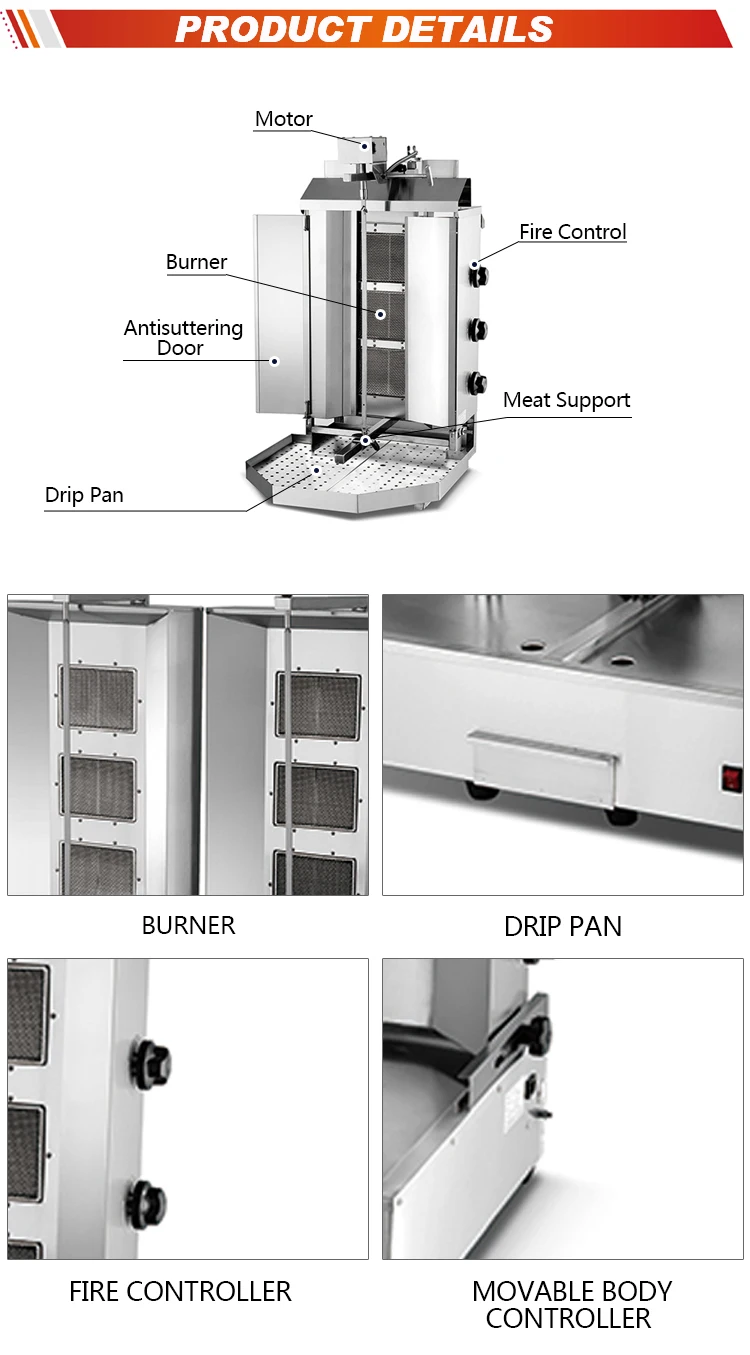 PRODUCT DETAILS

Motor

Fire Control

Burner

Antisuttering Door

Meat Support

Drip Pan

BURNER

DRIP PAN

FIRE CONTROLLER

MOVABLE BODY CONTROLLER