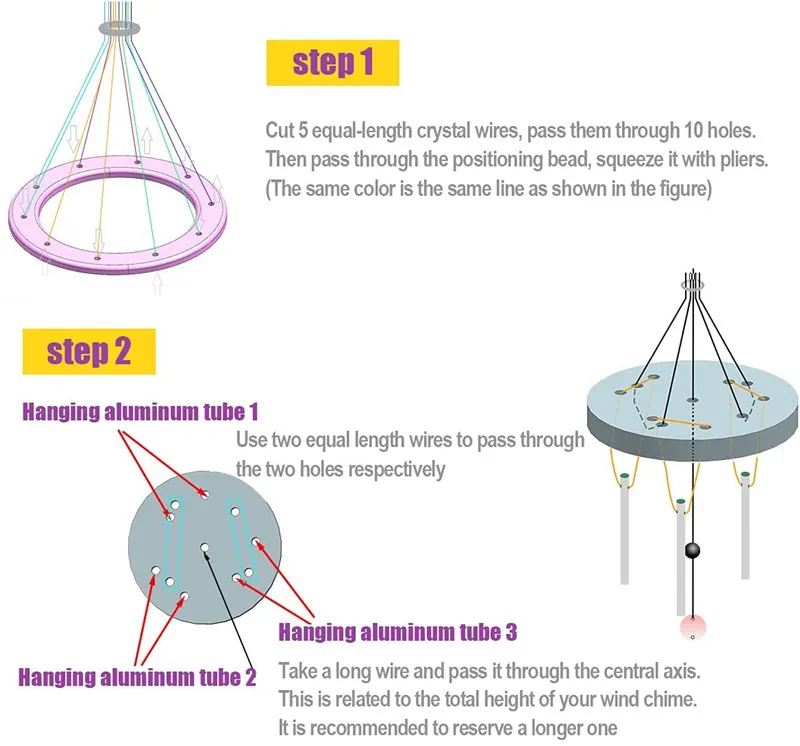 step 1

Cut 5 equal-length crystal wires, pass them through 10 holes. Then pass through the positioning bead, squeeze it with pliers. (The same color is the same line as shown in the figure)

step 2

Hanging aluminum tube 1

Use two equal length wires to pass through the two holes respectively

Hanging aluminum tube 3

Hanging aluminum tube 2

Take a long wire and pass it through the central axis. This is related to the total height of your wind chime. It is recommended to reserve a longer one