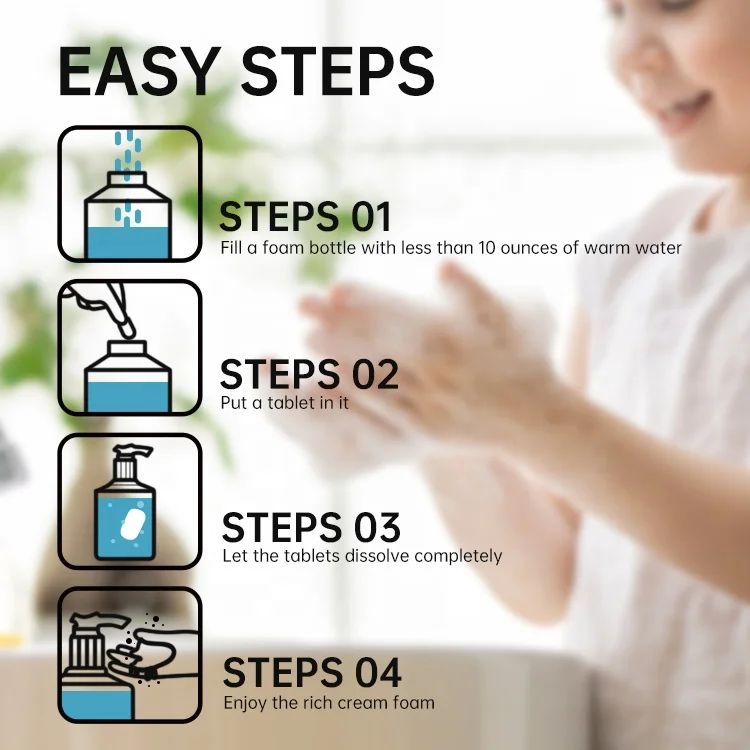 EASY STEPS

STEPS 01
Fill a foam bottle with less than 10 ounces of warm water

STEPS 02
Put a tablet in it

STEPS 03
Let the tablets dissolve completely

STEPS 04
Enjoy the rich cream foam