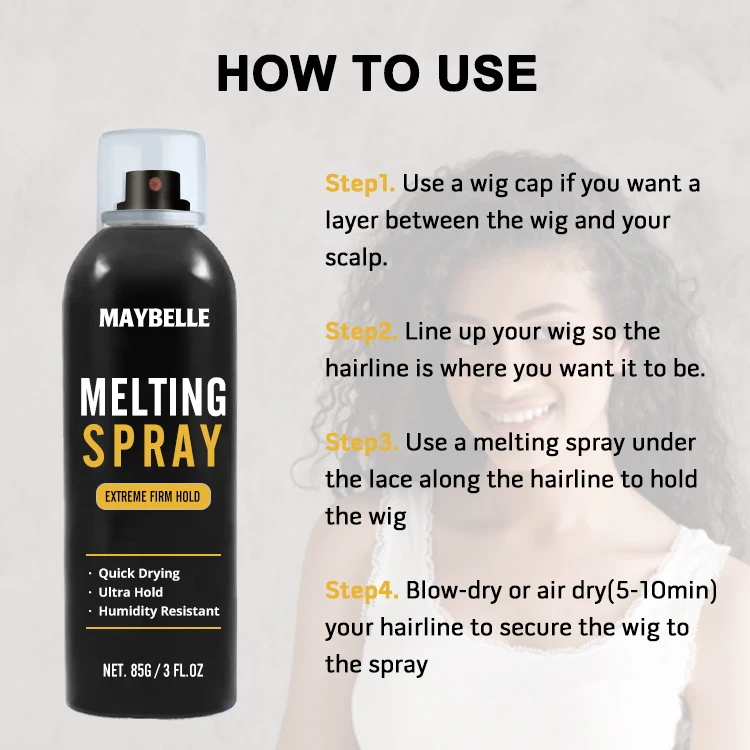 HOW TO USE

MAYBELLE

MELTING SPRAY

EXTREME FIRM HOLD

· Quick Drying
· Ultra Hold
· Humidity Resistant

NET. 85G / 3 FL.OZ

Step1. Use a wig cap if you want a layer between the wig and your scalp.

Step2. Line up your wig so the hairline is where you want it to be.

Step3. Use a melting spray under the lace along the hairline to hold the wig

Step4. Blow-dry or air dry(5-10min) your hairline to secure the wig to the spray