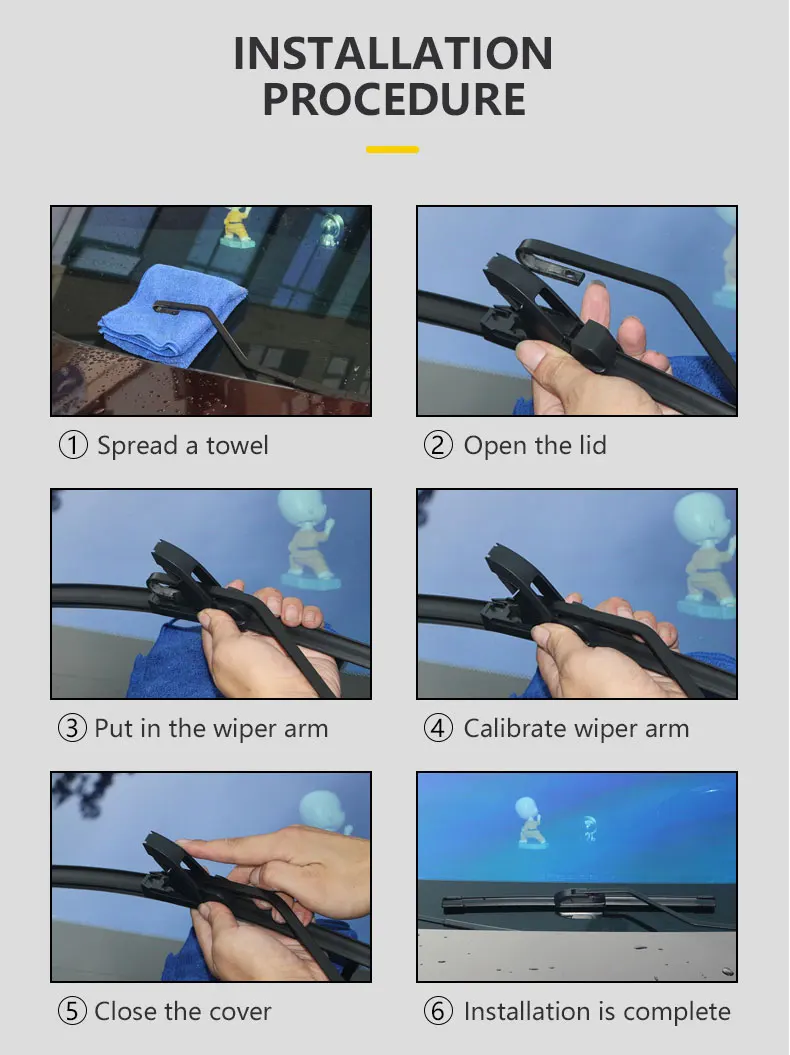 INSTALLATION PROCEDURE

① Spread a towel

② Open the lid

③ Put in the wiper arm

④ Calibrate wiper arm

⑤ Close the cover

⑥ Installation is complete