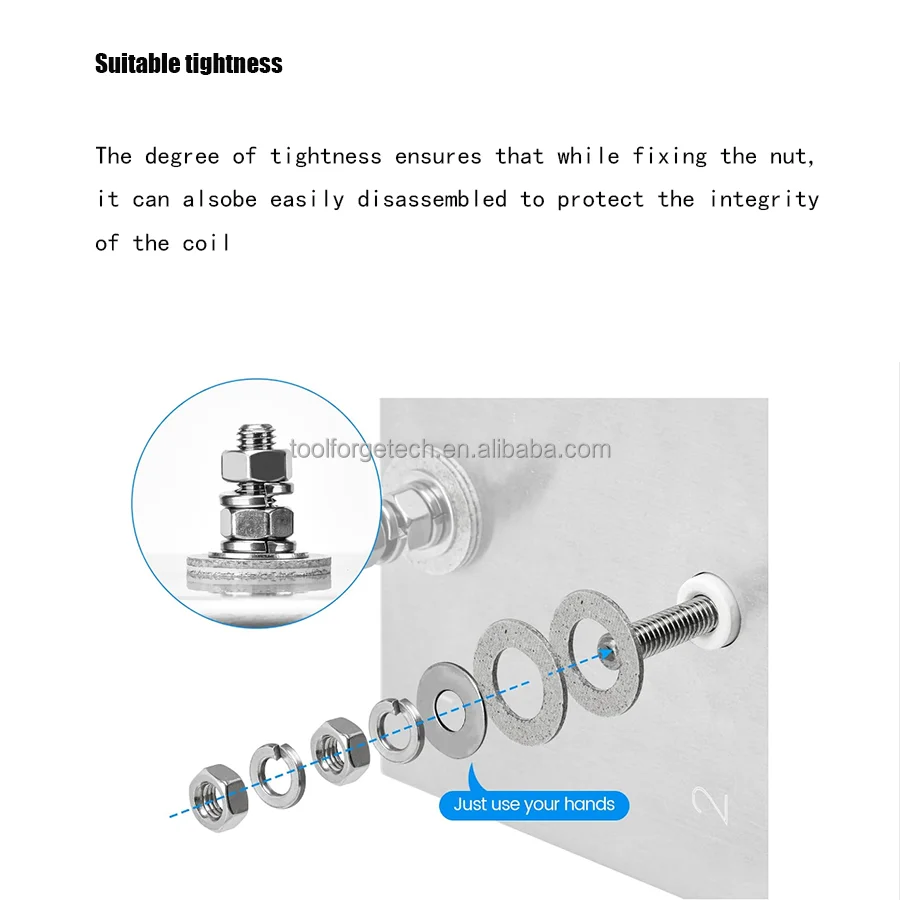 Suitable tightness

The degree of tightness ensures that while fixing the nut, it can alsobe easily disassembled to protect the integrity of the coil

toolforgetech.en.alibaba.com

Just use your hands

2