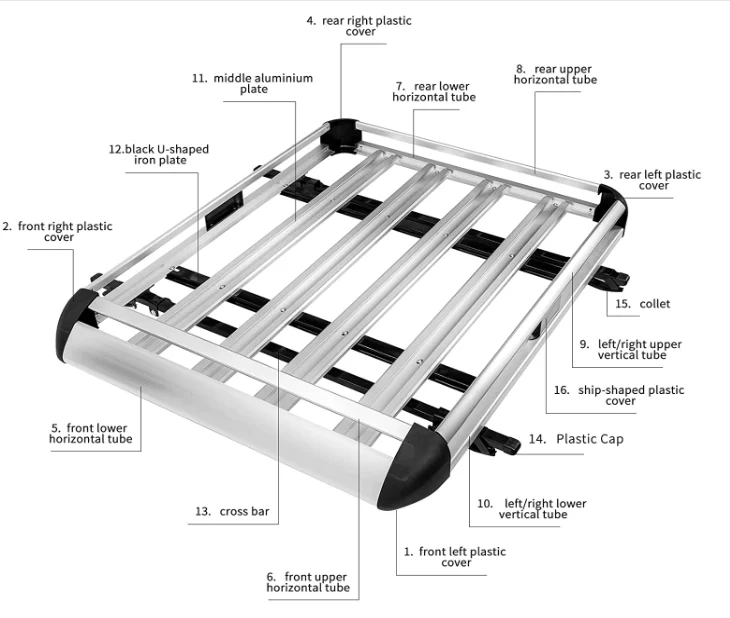 4. rear right plastic cover

11. middle aluminium plate

7. rear lower horizontal tube

8. rear upper horizontal tube

12.black U-shaped iron plate

3. rear left plastic cover

2. front right plastic cover

15. collet

9. left/right upper vertical tube

16. ship-shaped plastic cover

5. front lower horizontal tube

14. Plastic Cap

13. cross bar

10. left/right lower vertical tube

1. front left plastic cover

6. front upper horizontal tube