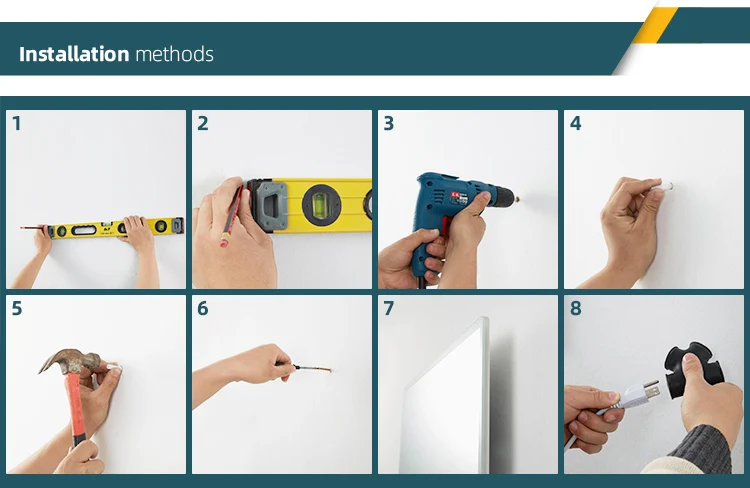 Installation methods

1

2

3

4

5

6

7

8