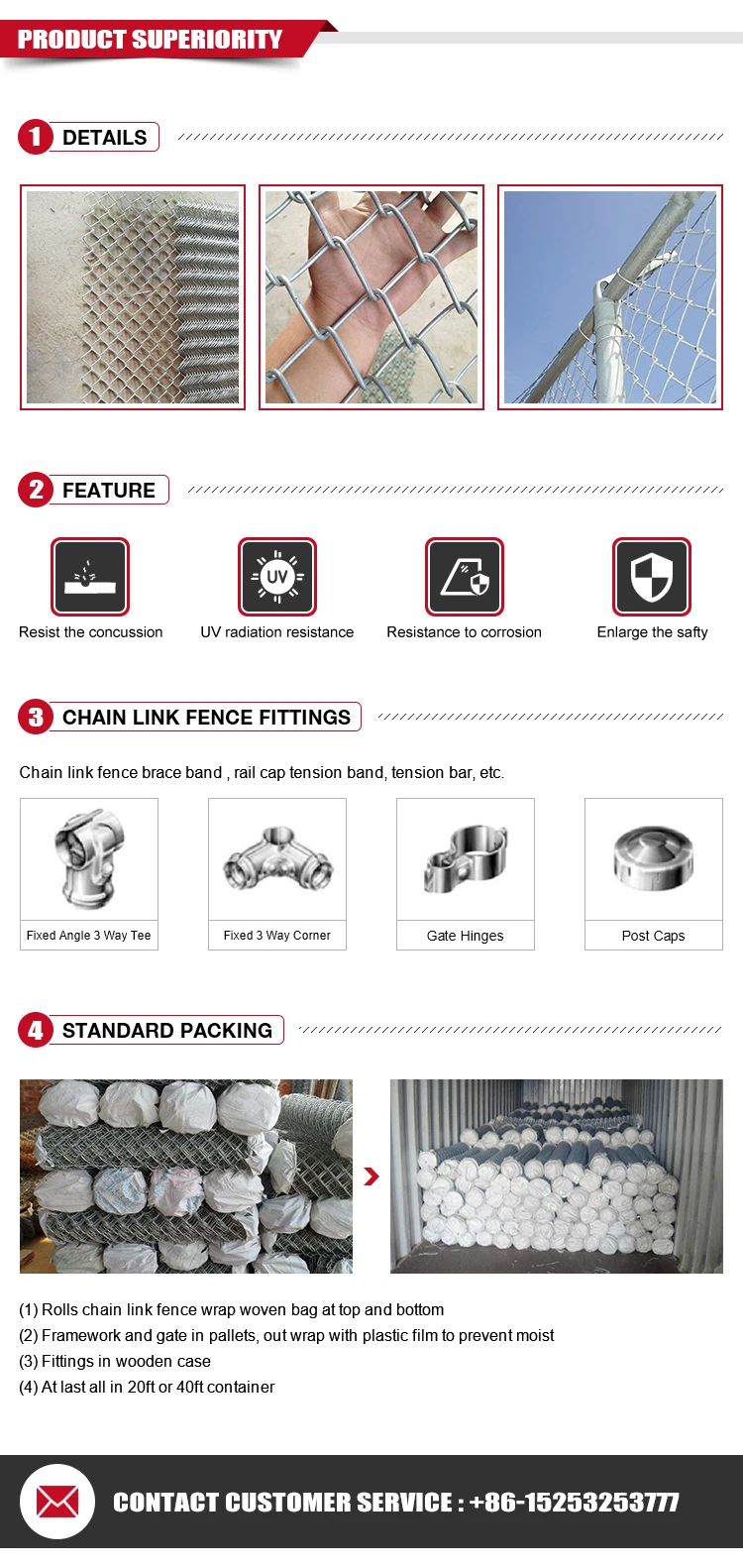 PRODUCT SUPERIORITY

1 DETAILS

2 FEATURE

UV

Resist the concussion

UV radiation resistance

Resistance to corrosion

Enlarge the safty

3 CHAIN LINK FENCE FITTINGS

Chain link fence brace band , rail cap tension band, tension bar, etc.

Fixed Angle 3 Way Tee

Fixed 3 Way Corner

Gate Hinges

Post Caps

4 STANDARD PACKING

(1) Rolls chain link fence wrap woven bag at top and bottom
(2) Framework and gate in pallets, out wrap with plastic film to prevent moist
(3) Fittings in wooden case
(4) At last all in 20ft or 40ft container

CONTACT CUSTOMER SERVICE : +86-15253253777