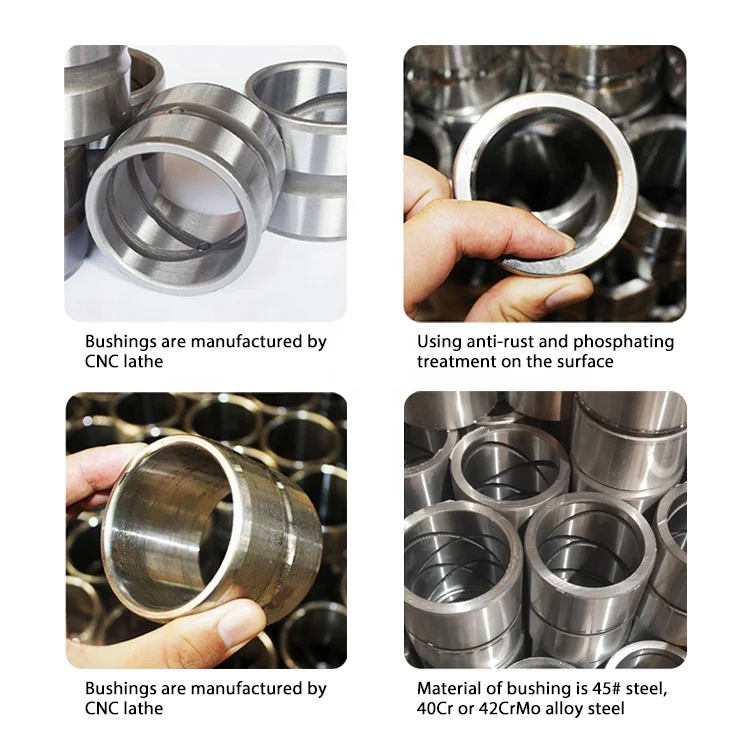 Bushings are manufactured by CNC lathe

Using anti-rust and phosphating treatment on the surface

Bushings are manufactured by CNC lathe

Material of bushing is 45# steel, 40Cr or 42CrMo alloy steel