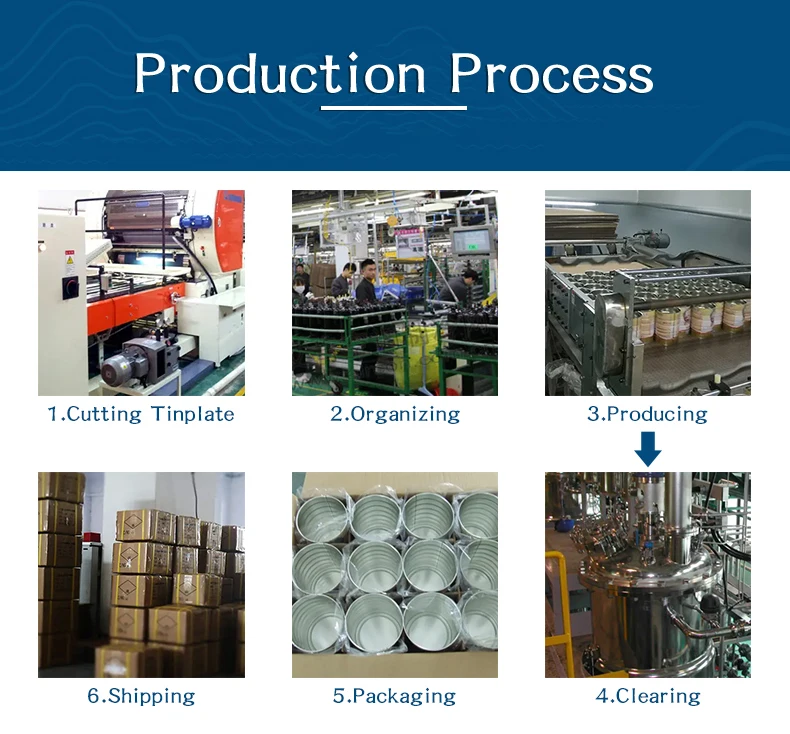 Production Process

1.Cutting Tinplate

2.Organizing

3.Producing

6.Shipping

5.Packaging

4.Clearing