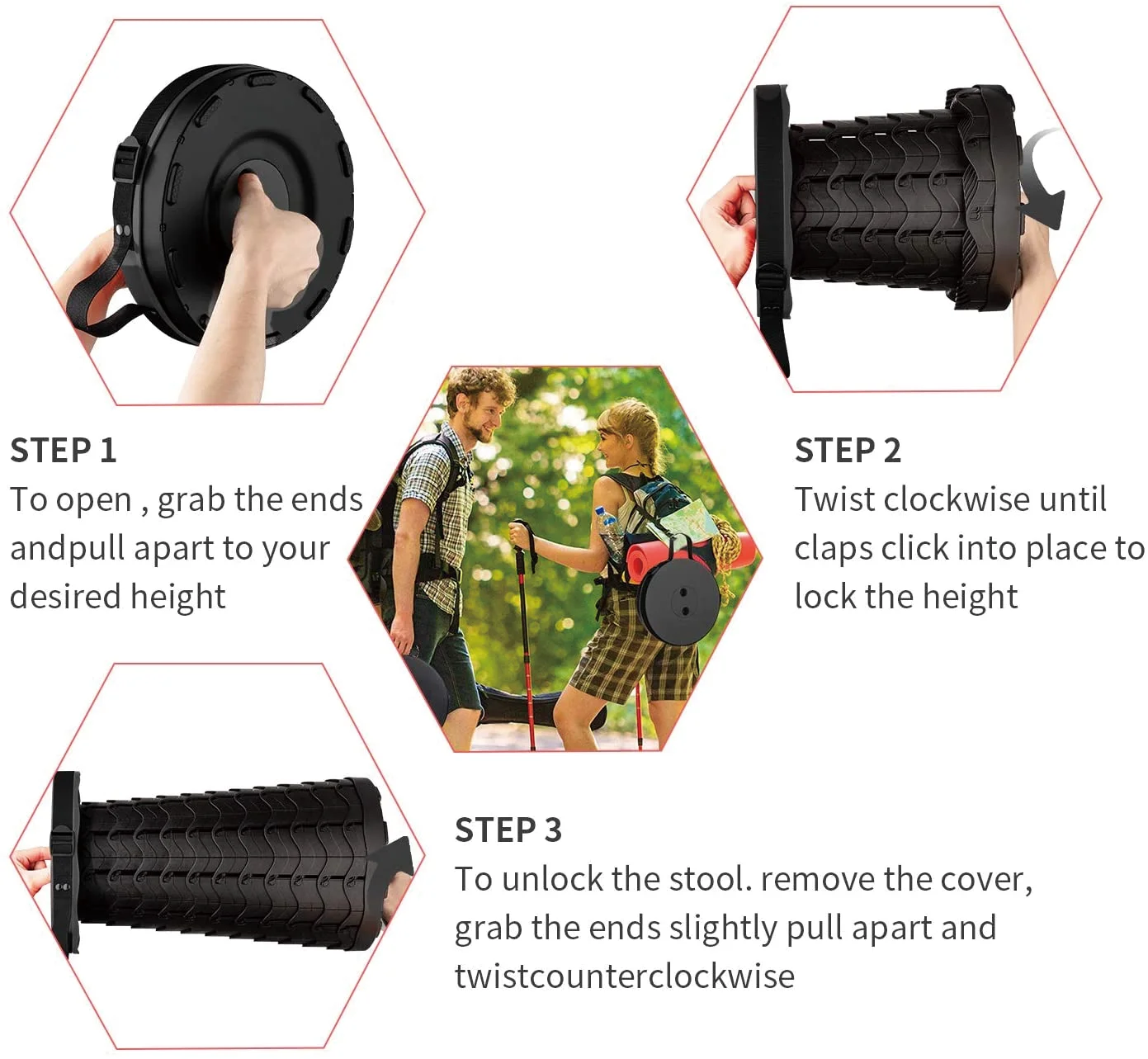 STEP 1
To open , grab the ends andpull apart to your desired height

STEP 2
Twist clockwise until claps click into place to lock the height

STEP 3
To unlock the stool. remove the cover, grab the ends slightly pull apart and twistcounterclockwise