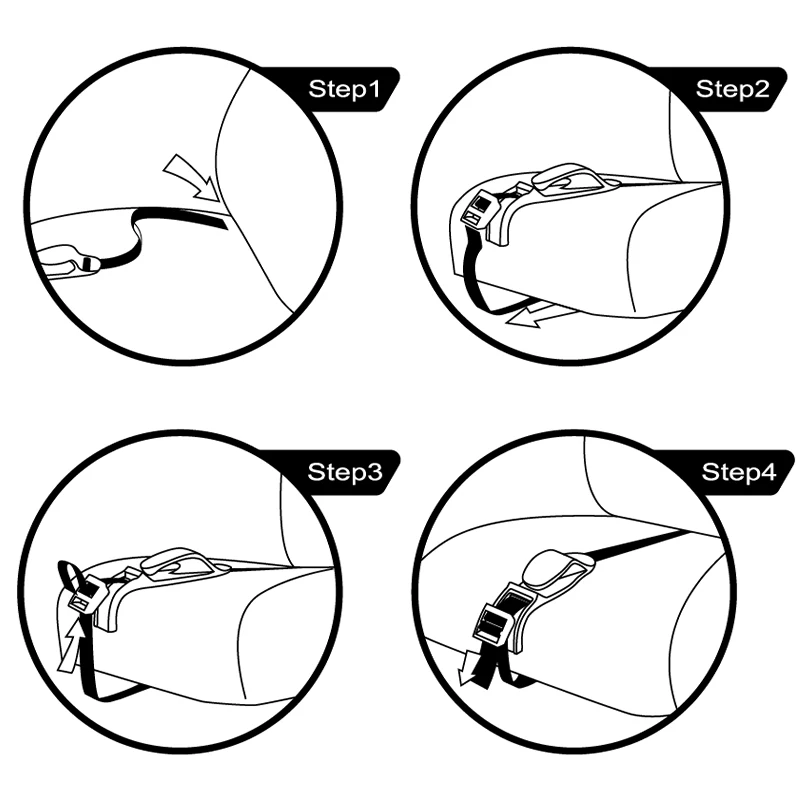 Step1

Step2

Step3

Step4