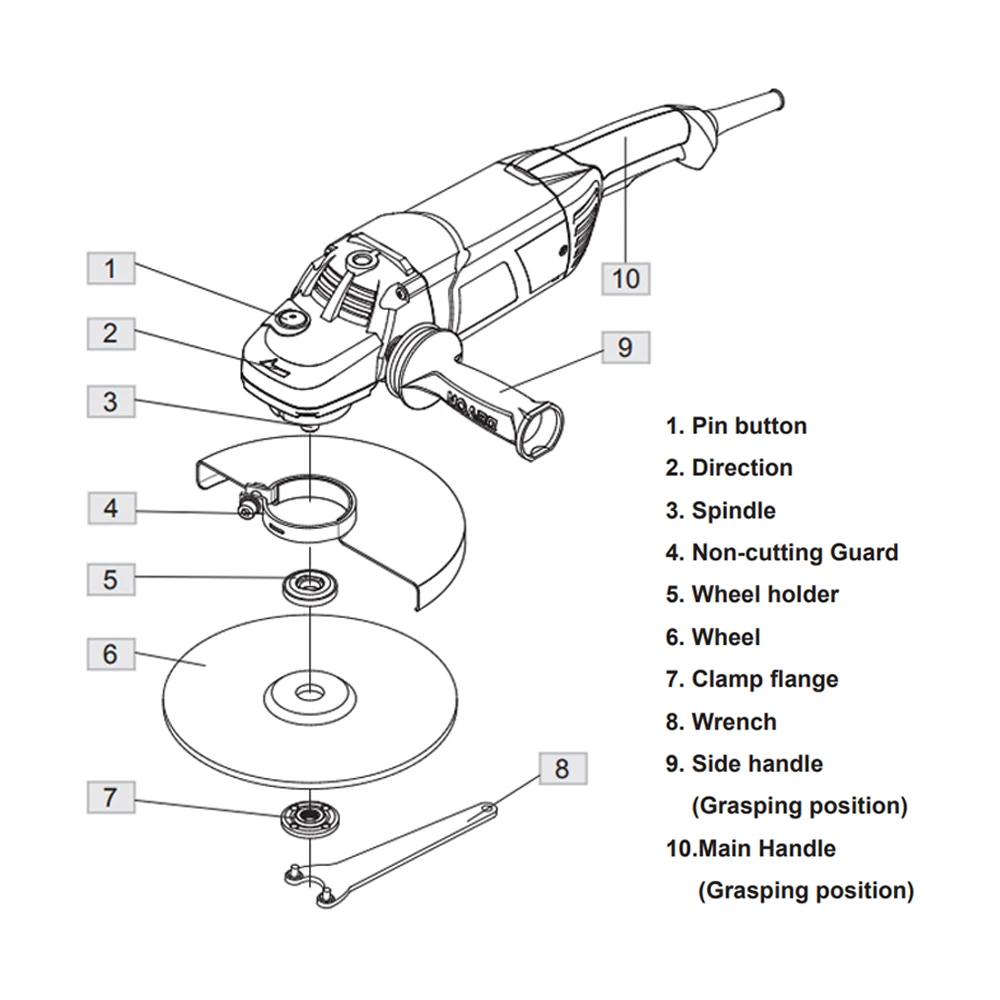 1
2
3
4
5
6
7
8
9
10

HOARD

1. Pin button
2. Direction
3. Spindle
4. Non-cutting Guard
5. Wheel holder
6. Wheel
7. Clamp flange
8. Wrench
9. Side handle
(Grasping position)
10.Main Handle
(Grasping position)