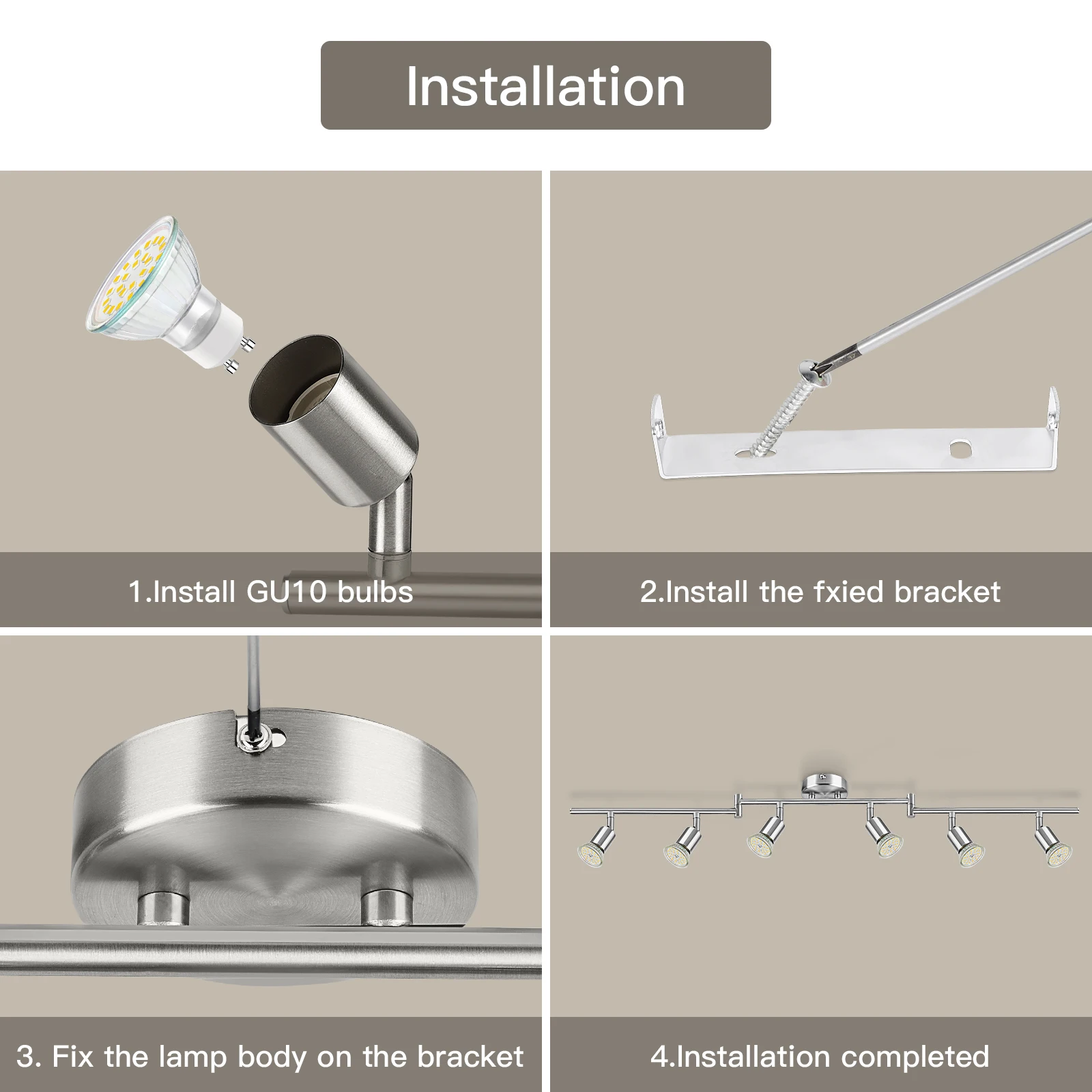 Installation

1.Install GU10 bulbs

2.Install the fxied bracket

3. Fix the lamp body on the bracket

4.Installation completed