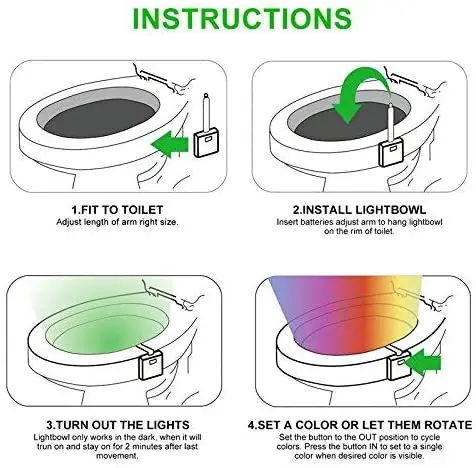 INSTRUCTIONS

1.FIT TO TOILET
Adjust length of arm right size.

2.INSTALL LIGHTBOWL
Insert batteries adjust arm to hang lightbowl on the rim of toilet.

3.TURN OUT THE LIGHTS
Lightbowl only works in the dark, when it will trun on and stay on for 2 minutes after last movement.

4.SET A COLOR OR LET THEM ROTATE
Set the button to the OUT position to cycle colors. Press the button IN to set to a single color when desired color is visible.