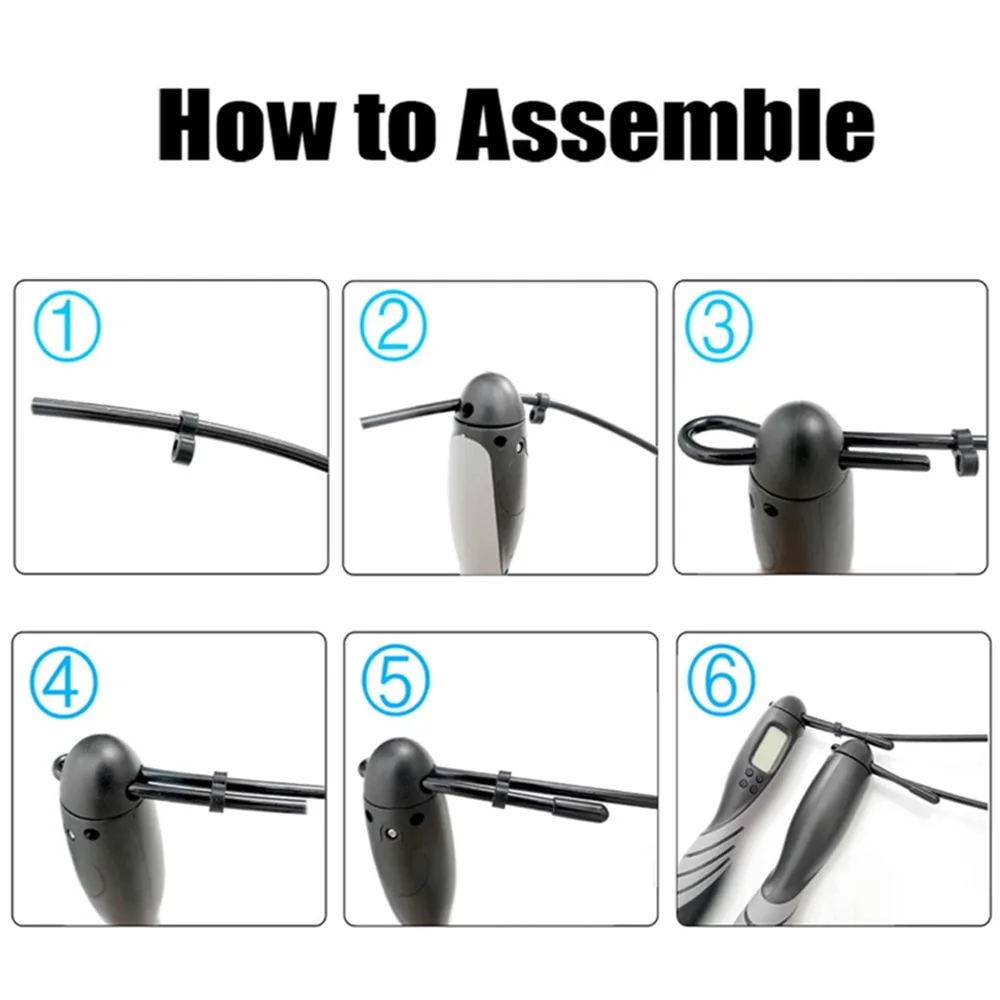 How to Assemble

①

②

③

④

⑤

⑥