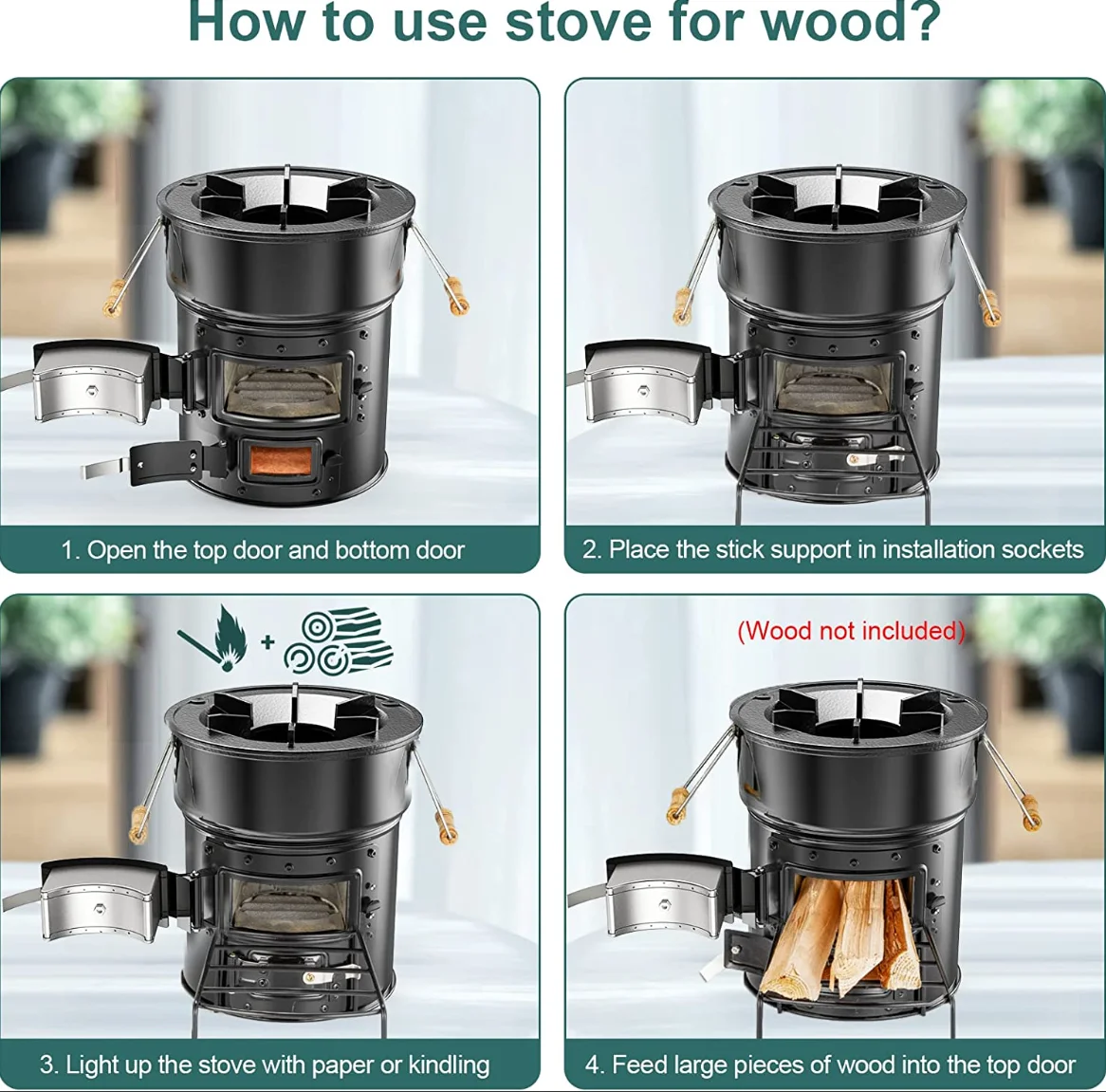 How to use stove for wood?

1. Open the top door and bottom door

2. Place the stick support in installation sockets

+

3. Light up the stove with paper or kindling

(Wood not included)

4. Feed large pieces of wood into the top door