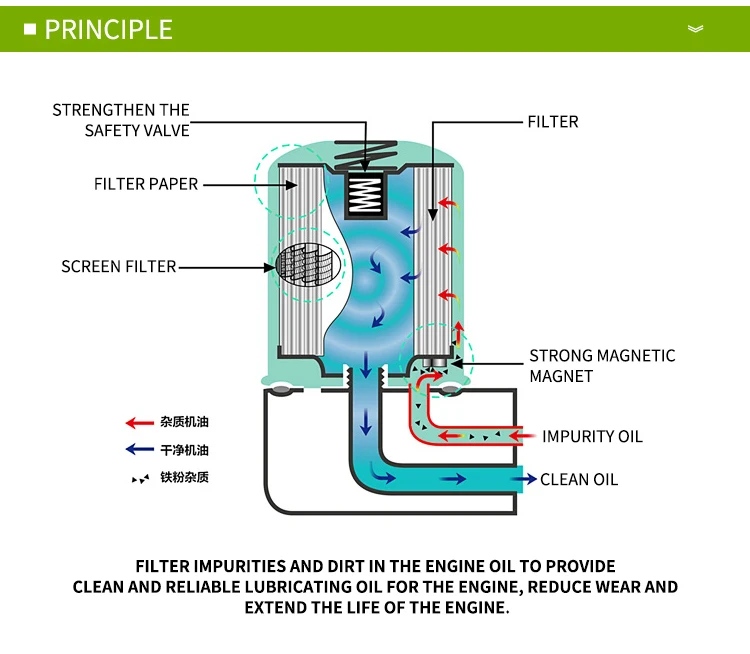 PRINCIPLE

STRENGTHEN THE SAFETY VALVE

FILTER

FILTER PAPER

SCREEN FILTER

STRONG MAGNETIC MAGNET

杂质机油

干净机油

铁粉杂质

IMPURITY OIL

CLEAN OIL

FILTER IMPURITIES AND DIRT IN THE ENGINE OIL TO PROVIDE CLEAN AND RELIABLE LUBRICATING OIL FOR THE ENGINE, REDUCE WEAR AND EXTEND THE LIFE OF THE ENGINE.