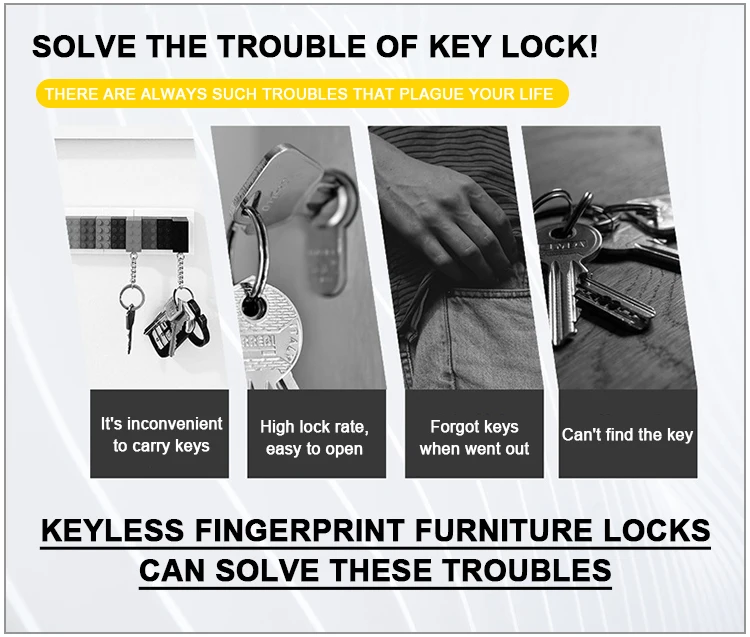 SOLVE THE TROUBLE OF KEY LOCK!

THERE ARE ALWAYS SUCH TROUBLES THAT PLAGUE YOUR LIFE

It's inconvenient to carry keys

High lock rate, easy to open

Forgot keys when went out

Can't find the key

KEYLESS FINGERPRINT FURNITURE LOCKS CAN SOLVE THESE TROUBLES