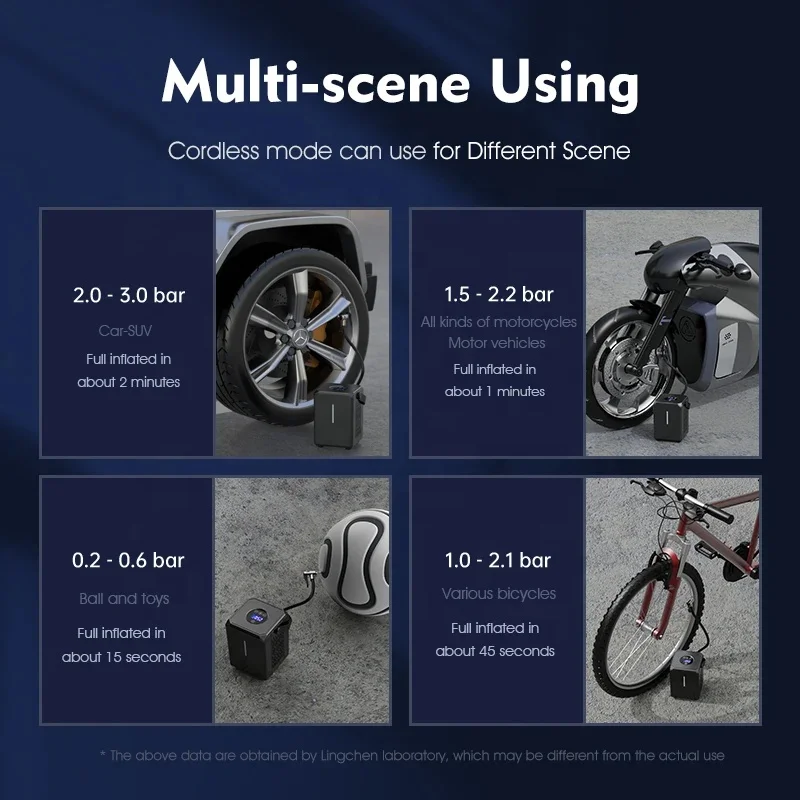 Multi-scene Using

Cordless mode can use for Different Scene

2.0 - 3.0 bar

Car-SUV

Full inflated in about 2 minutes

1.5 - 2.2 bar

All kinds of motorcycles Motor vehicles

Full inflated in about 1 minutes

0.2 - 0.6 bar

Ball and toys

Full inflated in about 15 seconds

1.0 - 2.1 bar

Various bicycles

Full inflated in about 45 seconds

* The above data are obtained by Lingchen laboratory, which may be different from the actual use