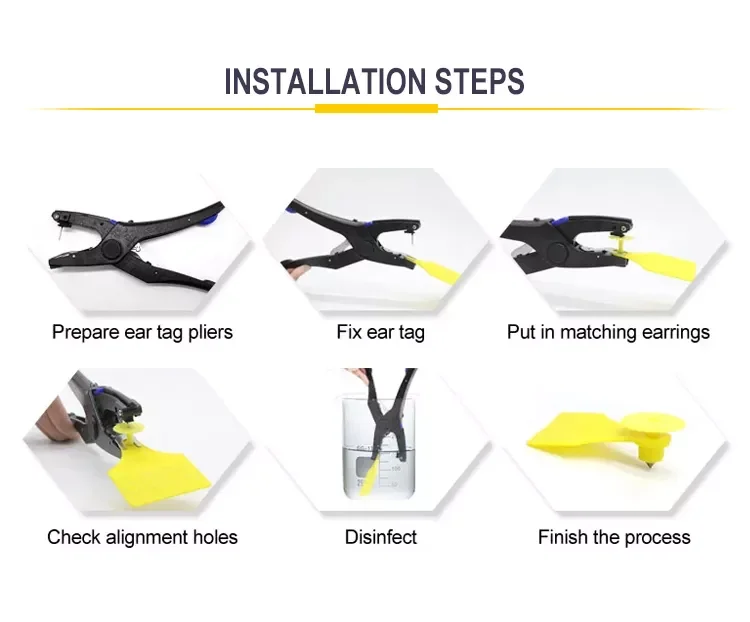 INSTALLATION STEPS

Prepare ear tag pliers

Fix ear tag

Put in matching earrings

Check alignment holes

Disinfect

Finish the process