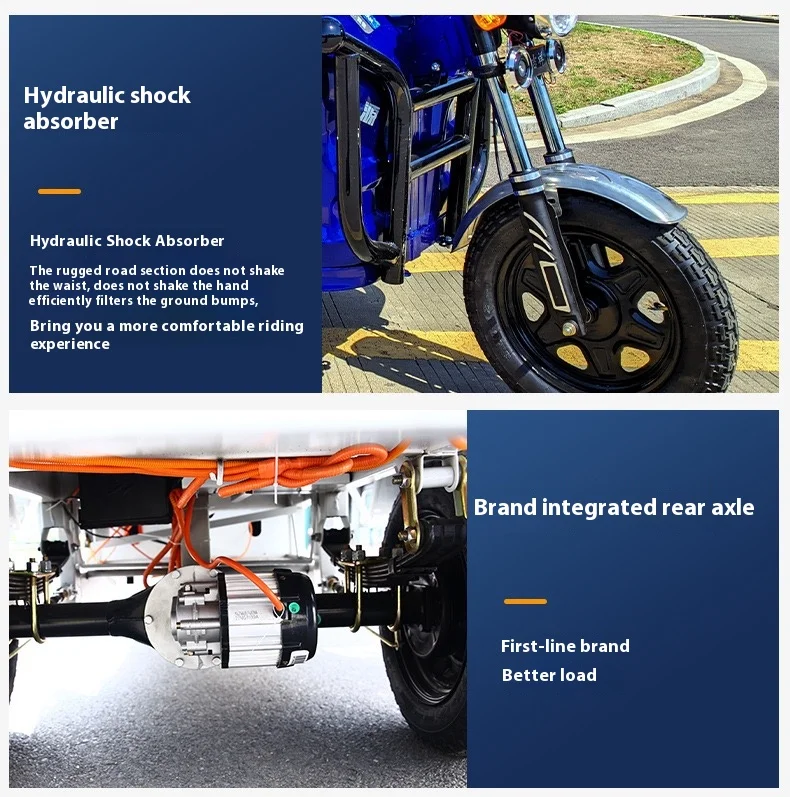 Hydraulic shock absorber

Hydraulic Shock Absorber

The rugged road section does not shake the waist, does not shake the hand efficiently filters the ground bumps,

Bring you a more comfortable riding experience

Brand integrated rear axle

First-line brand

Better load