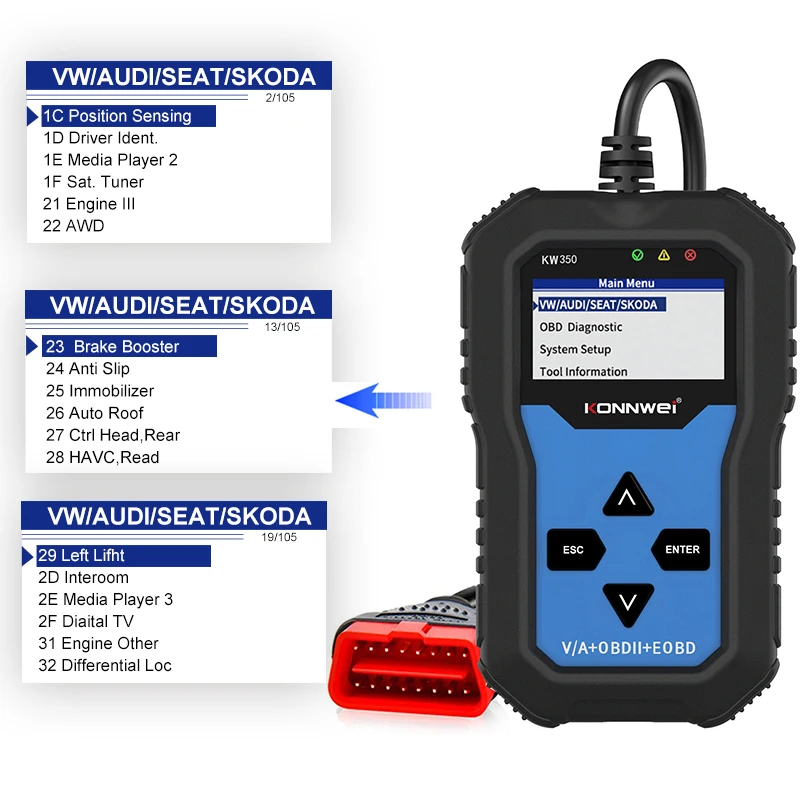 VW/AUDI/SEAT/SKODA
2/105
1C Position Sensing
1D Driver Ident.
1E Media Player 2
1F Sat. Tuner
21 Engine III
22 AWD

VW/AUDI/SEAT/SKODA
13/105
23 Brake Booster
24 Anti Slip
25 Immobilizer
26 Auto Roof
27 Ctrl Head,Rear
28 HAVC,Read

VW/AUDI/SEAT/SKODA
19/105
29 Left Lifht
2D Interoom
2E Media Player 3
2F Diaital TV
31 Engine Other
32 Differential Loc

KW350

Main Menu
VW/AUDI/SEAT/SKODA
OBD Diagnostic
System Setup
Tool Information

KONNWEI®

ESC
ENTER

V/A+OBDII+EOBD