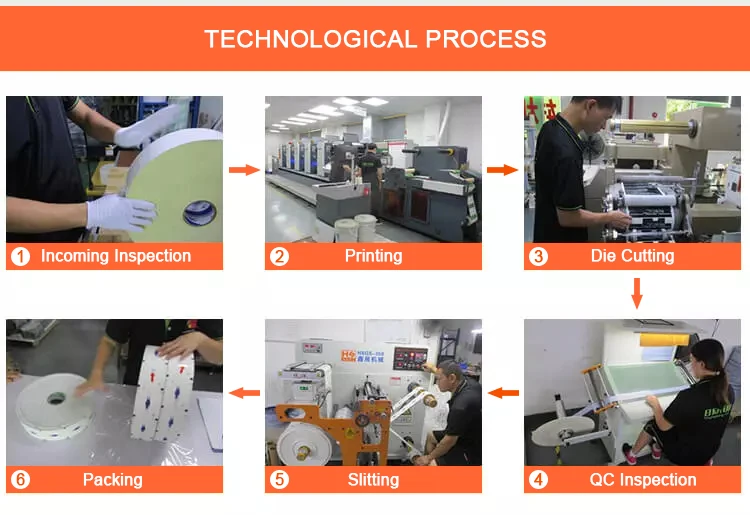 TECHNOLOGICAL PROCESS

1 Incoming Inspection

2 Printing

3 Die Cutting

4 QC Inspection

5 Slitting

6 Packing