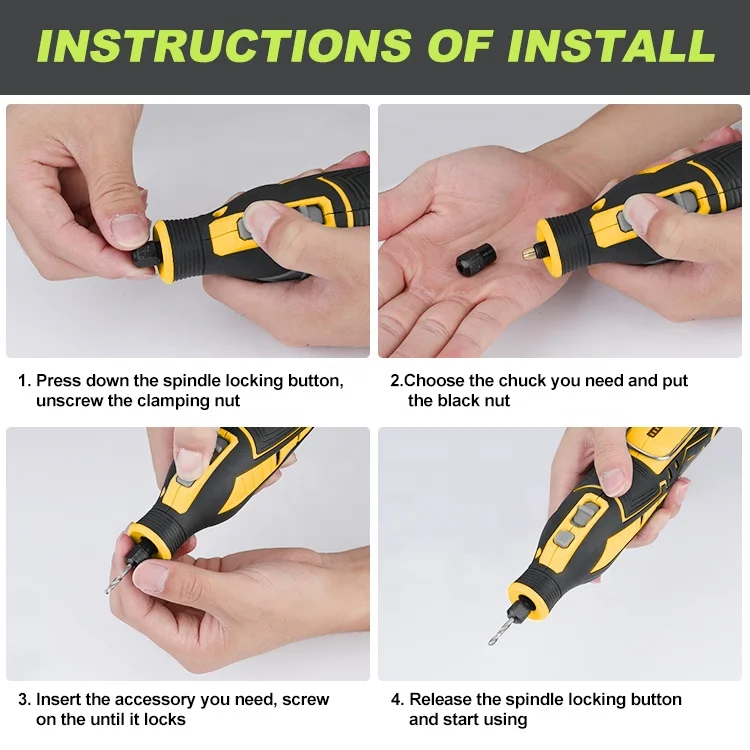 INSTRUCTIONS OF INSTALL

1. Press down the spindle locking button, unscrew the clamping nut

2.Choose the chuck you need and put the black nut

3. Insert the accessory you need, screw on the until it locks

4. Release the spindle locking button and start using