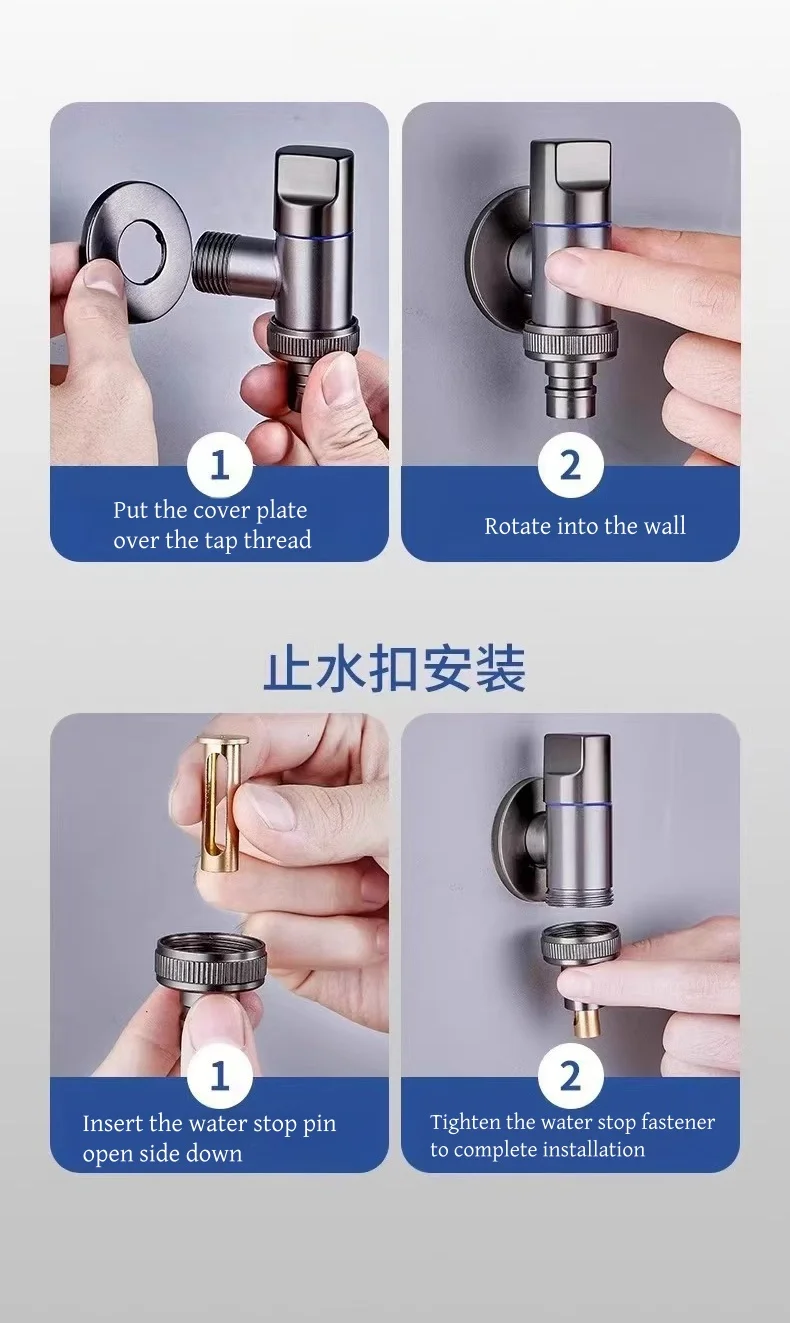 1
Put the cover plate over the tap thread

2
Rotate into the wall

止水扣安装

1
Insert the water stop pin open side down

2
Tighten the water stop fastener to complete installation