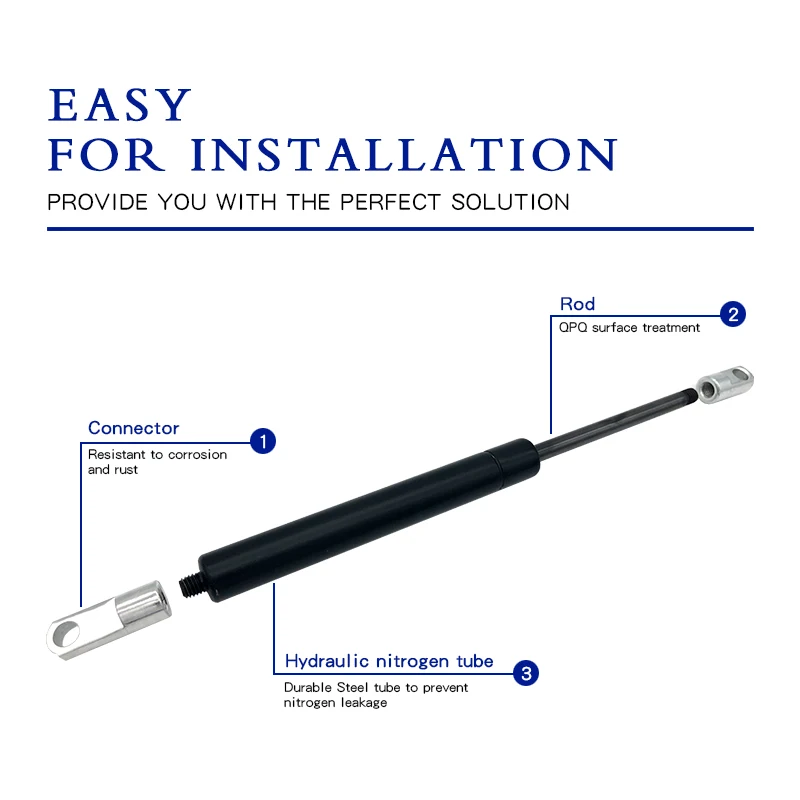 EASY
FOR INSTALLATION

PROVIDE YOU WITH THE PERFECT SOLUTION

Rod
2
QPQ surface treatment

Connector
1
Resistant to corrosion and rust

Hydraulic nitrogen tube
3
Durable Steel tube to prevent nitrogen leakage