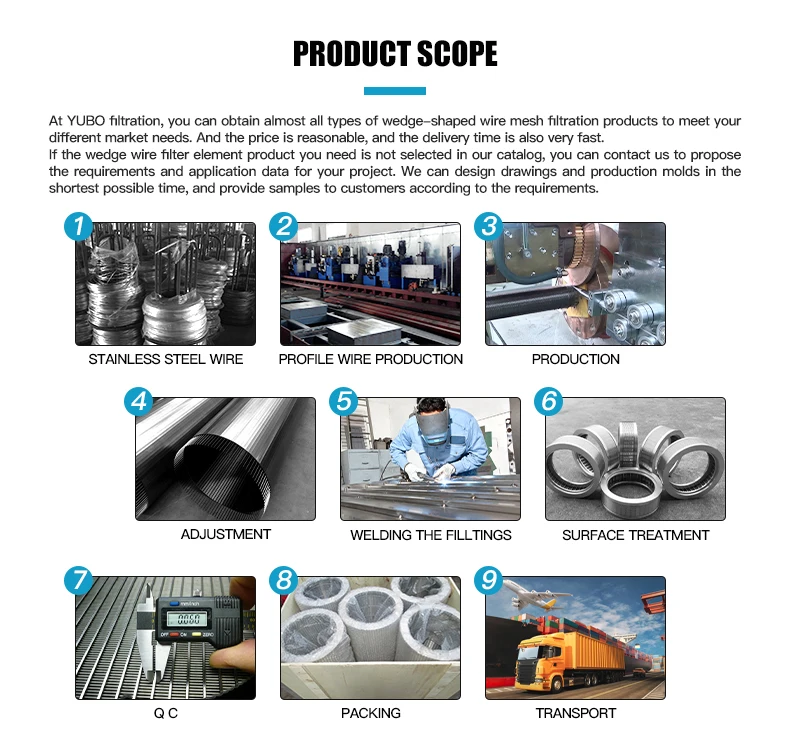 PRODUCT SCOPE

At YUBO filtration, you can obtain almost all types of wedge-shaped wire mesh filtration products to meet your different market needs. And the price is reasonable, and the delivery time is also very fast.
If the wedge wire filter element product you need is not selected in our catalog, you can contact us to propose the requirements and application data for your project. We can design drawings and production molds in the shortest possible time, and provide samples to customers according to the requirements.

1
STAINLESS STEEL WIRE

2
PROFILE WIRE PRODUCTION

3
PRODUCTION

4
ADJUSTMENT

5
WELDING THE FILLTINGS

6
SURFACE TREATMENT

7
0.050
Q C

8
PACKING

9
TRANSPORT