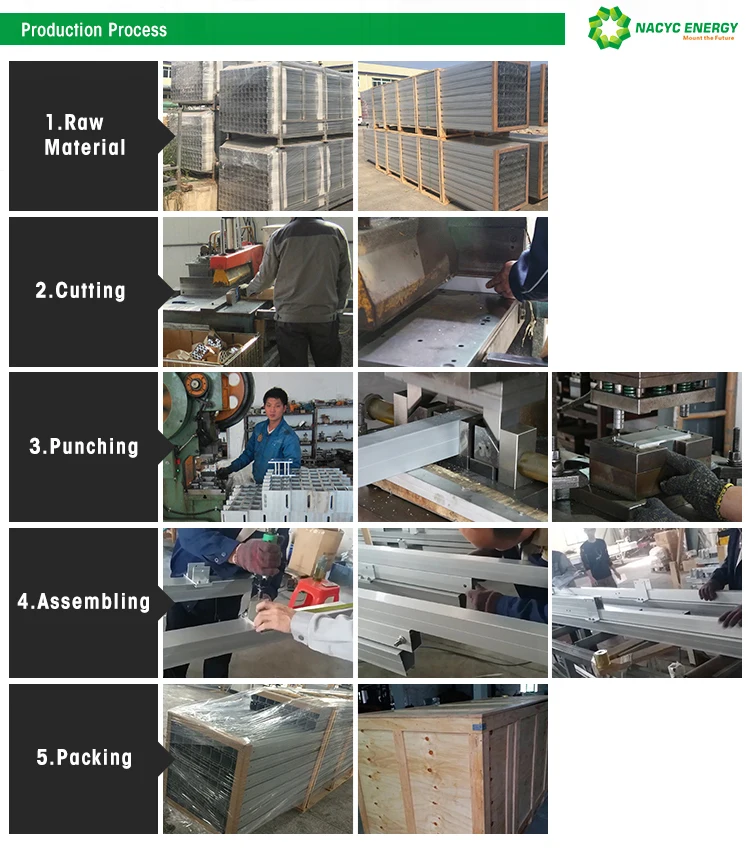 Production Process

NACYC ENERGY
Mount the Future

1.Raw Material

2.Cutting

3.Punching

4.Assembling

5.Packing