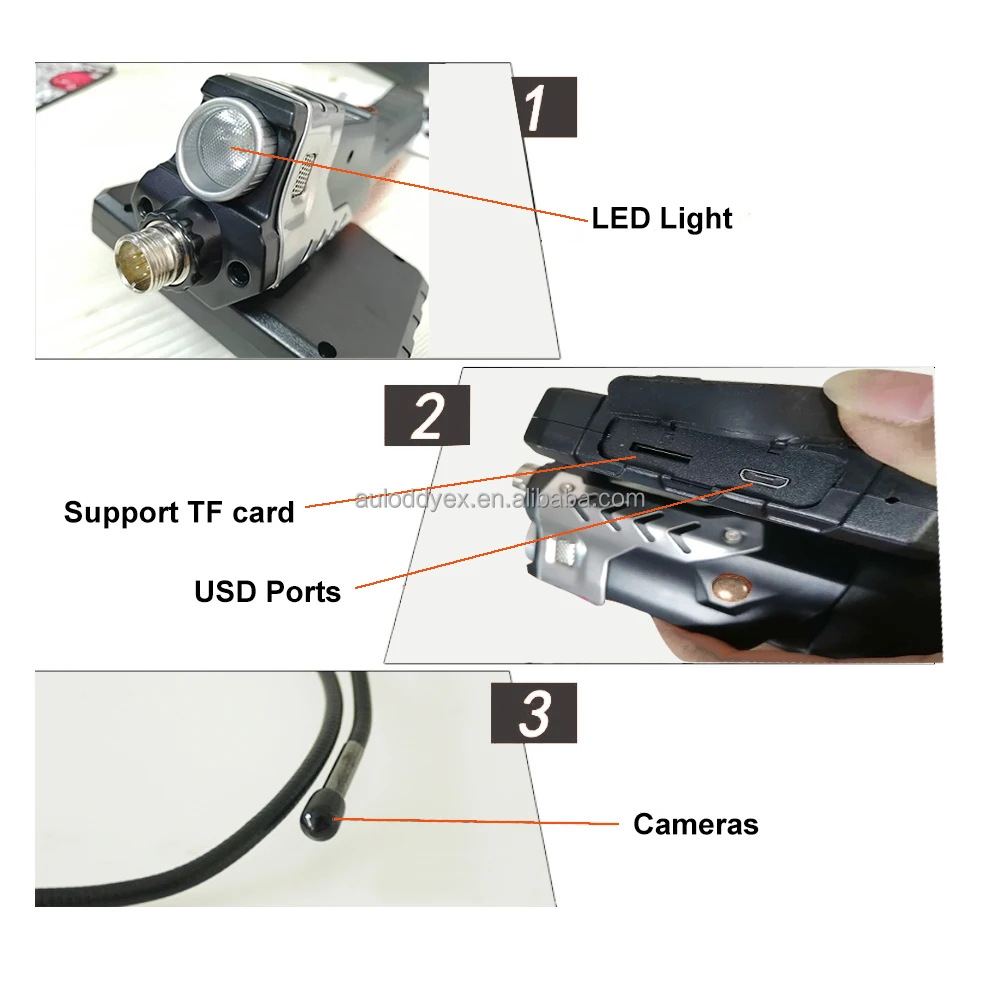 1

LED Light

2

Support TF card

auloddyex.en.alibaba.com

USD Ports

3

Cameras