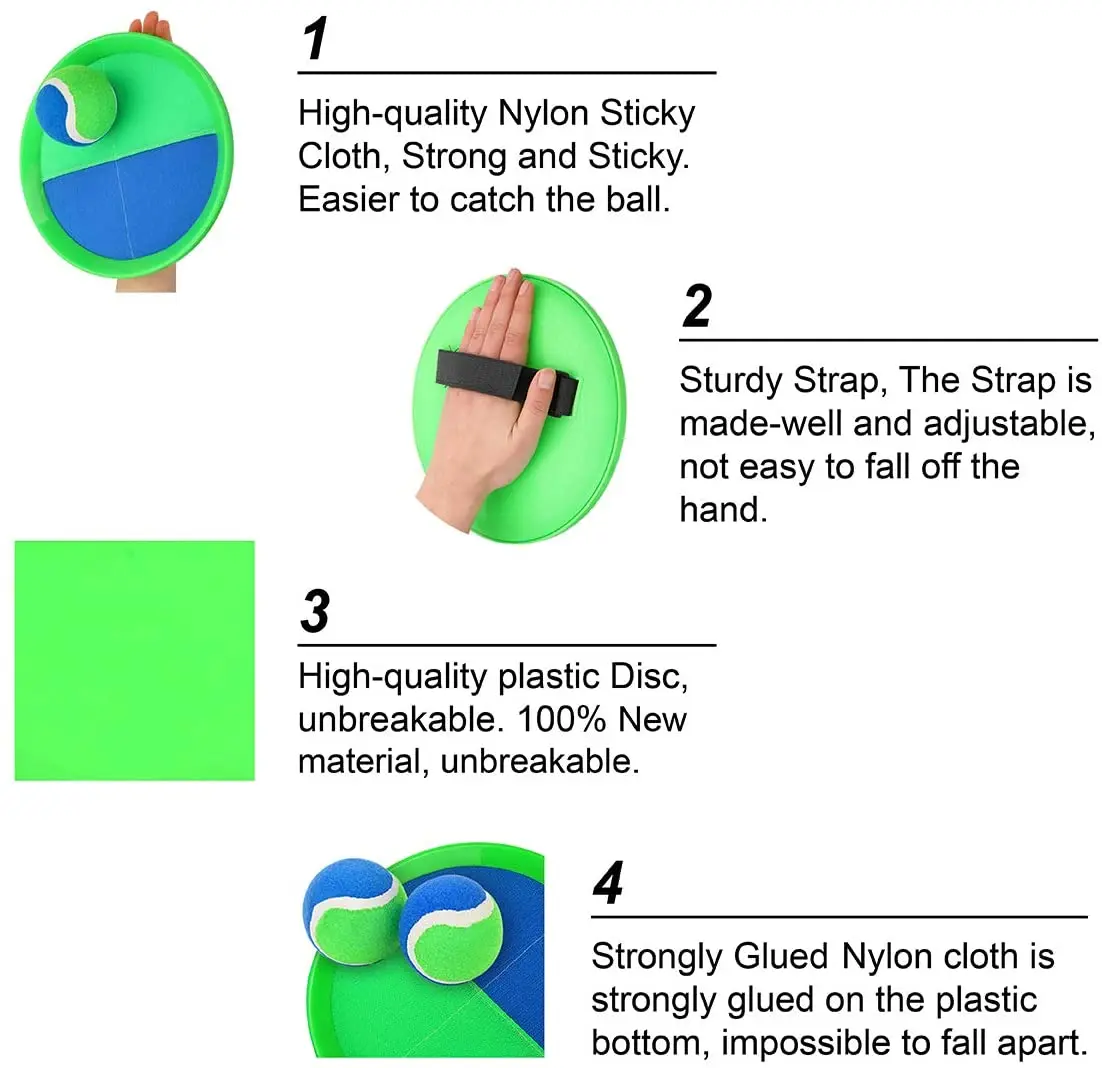 1

High-quality Nylon Sticky Cloth, Strong and Sticky. Easier to catch the ball.

2

Sturdy Strap, The Strap is made-well and adjustable, not easy to fall off the hand.

3

High-quality plastic Disc, unbreakable. 100% New material, unbreakable.

4

Strongly Glued Nylon cloth is strongly glued on the plastic bottom, impossible to fall apart.