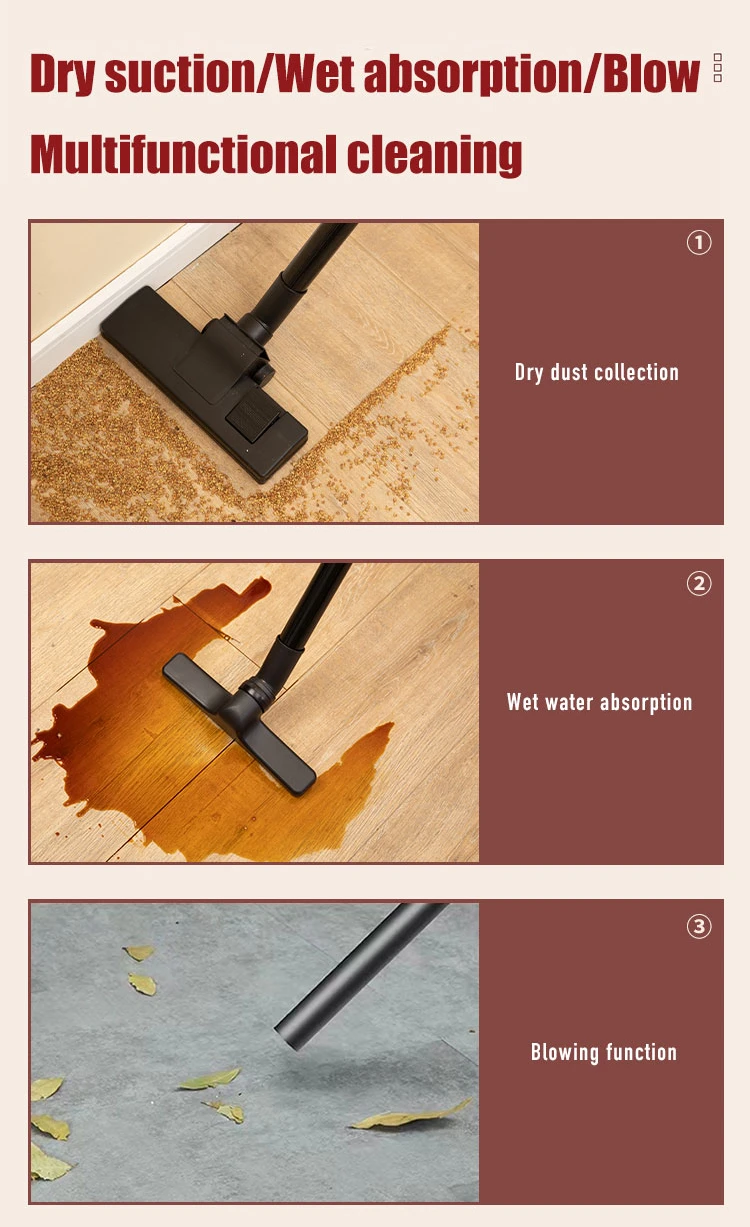 Dry suction/Wet absorption/Blow

Multifunctional cleaning

①

Dry dust collection

②

Wet water absorption

③

Blowing function