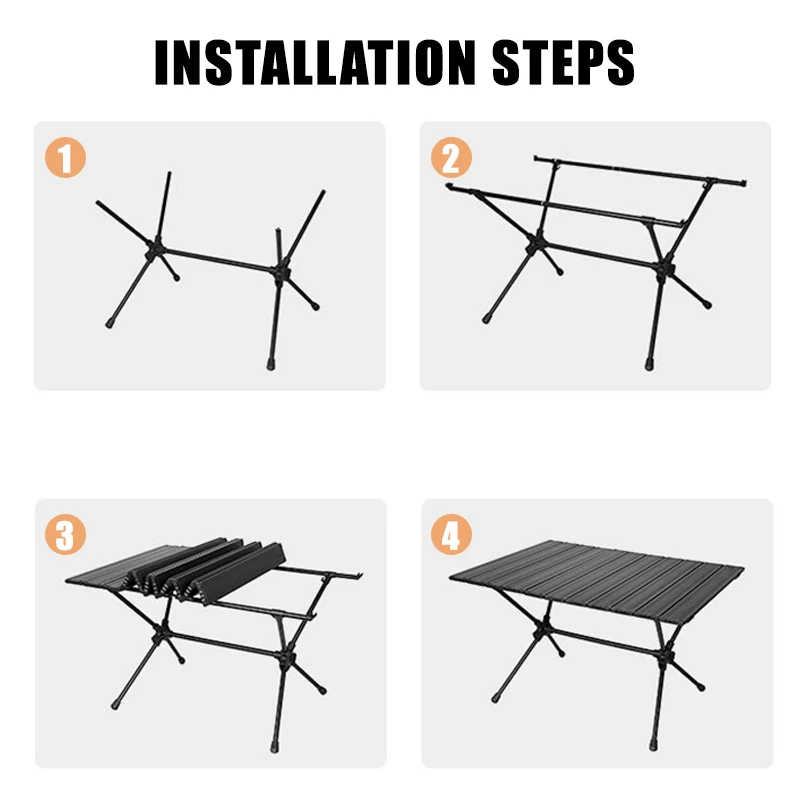 INSTALLATION STEPS

1

2

3

4