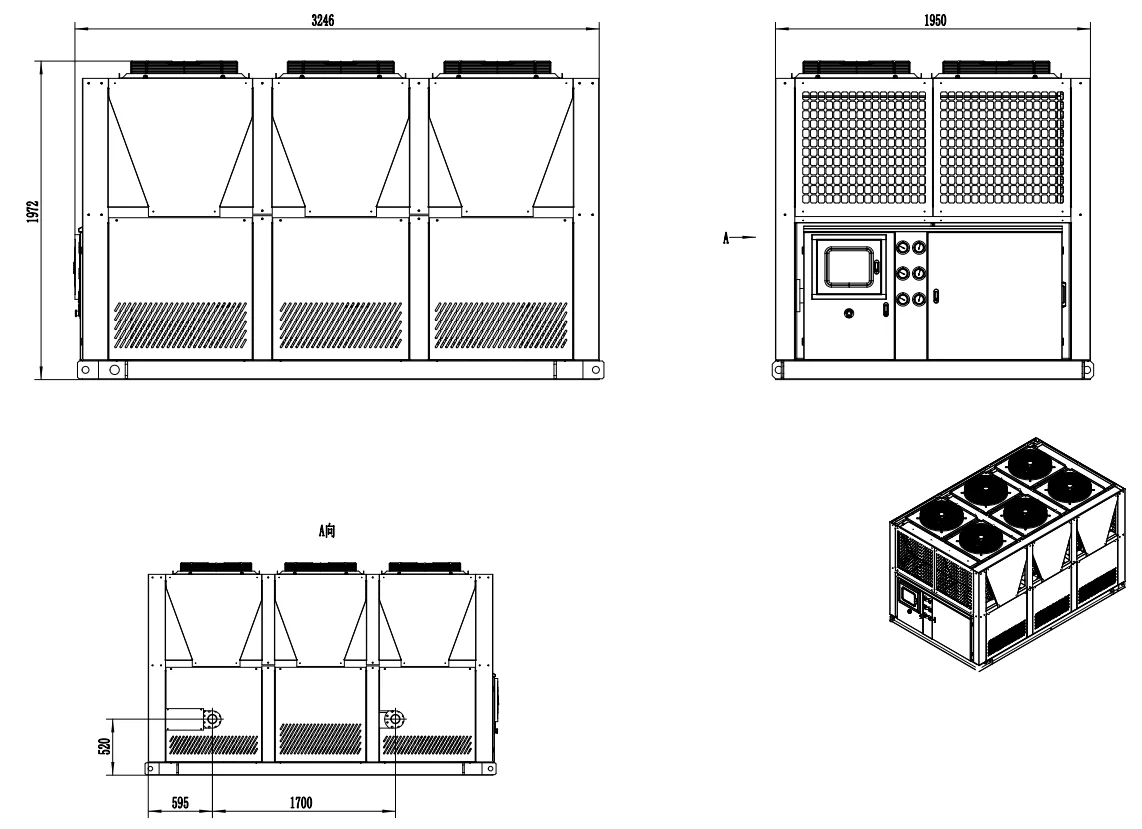 3246

1972

1950

A

A向

520

595

1700