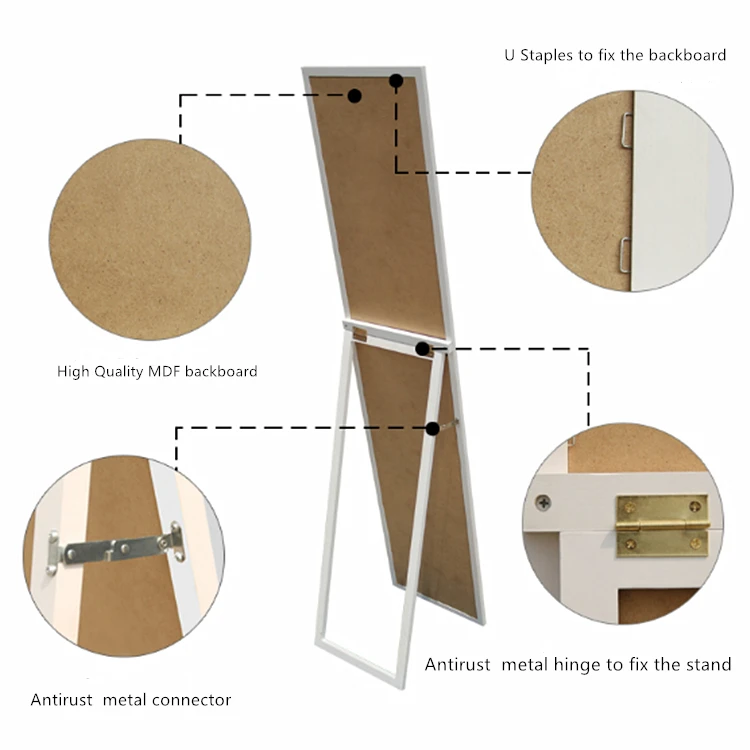 U Staples to fix the backboard

High Quality MDF backboard

Antirust metal hinge to fix the stand

Antirust metal connector